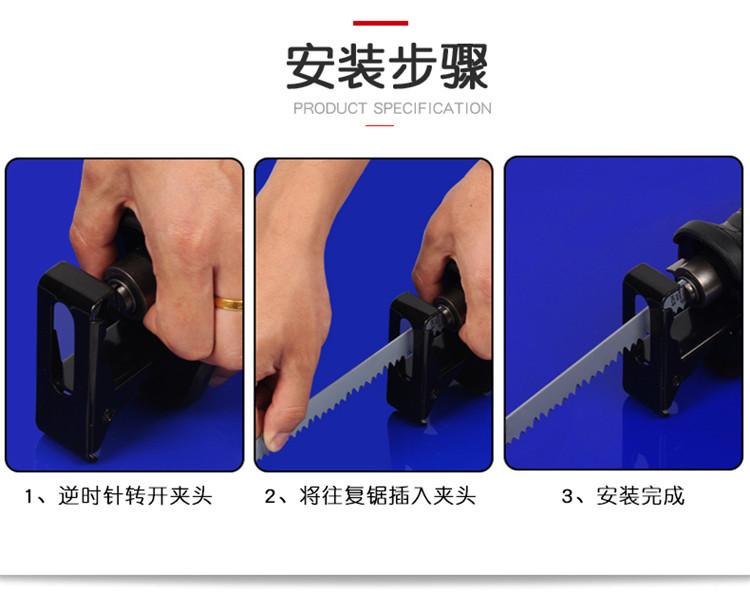 安装步骤

PRODUCT SPECIFICATION

1、逆时针转开夹头

2、将往复锯插入夹头

3、安装完成