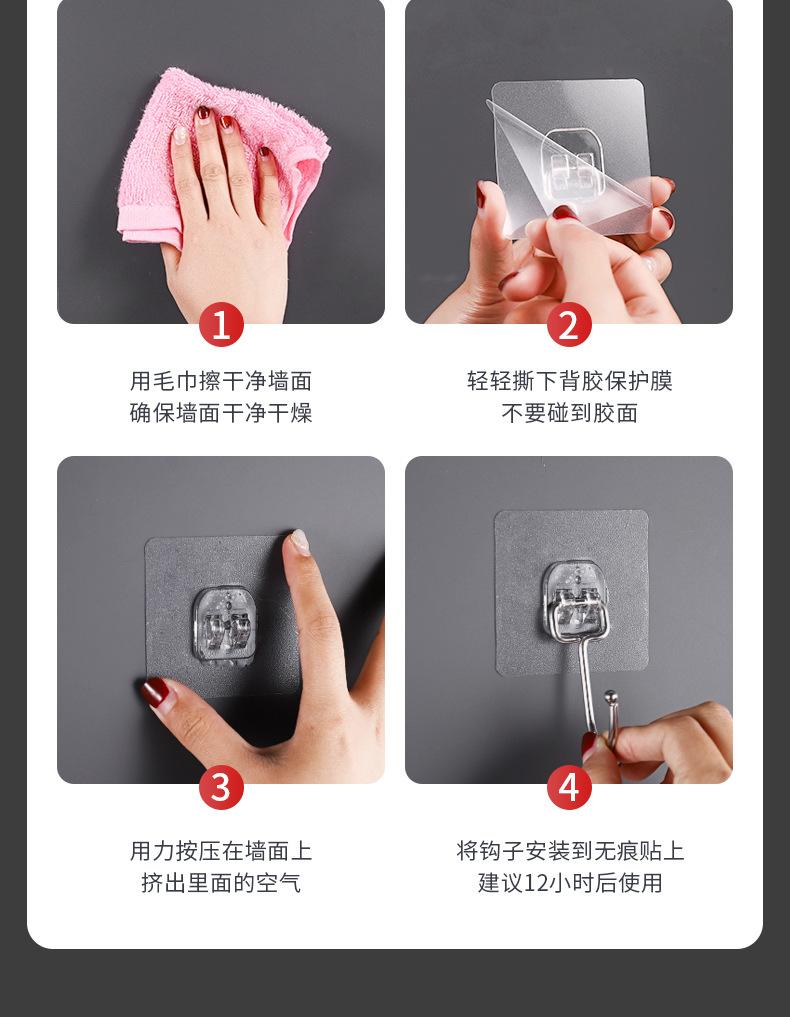 1

用毛巾擦干净墙面
确保墙面干净干燥

2

轻轻撕下背胶保护膜
不要碰到胶面

3

用力按压在墙面上
挤出里面的空气

4

将钩子安装到无痕贴上
建议12小时后使用