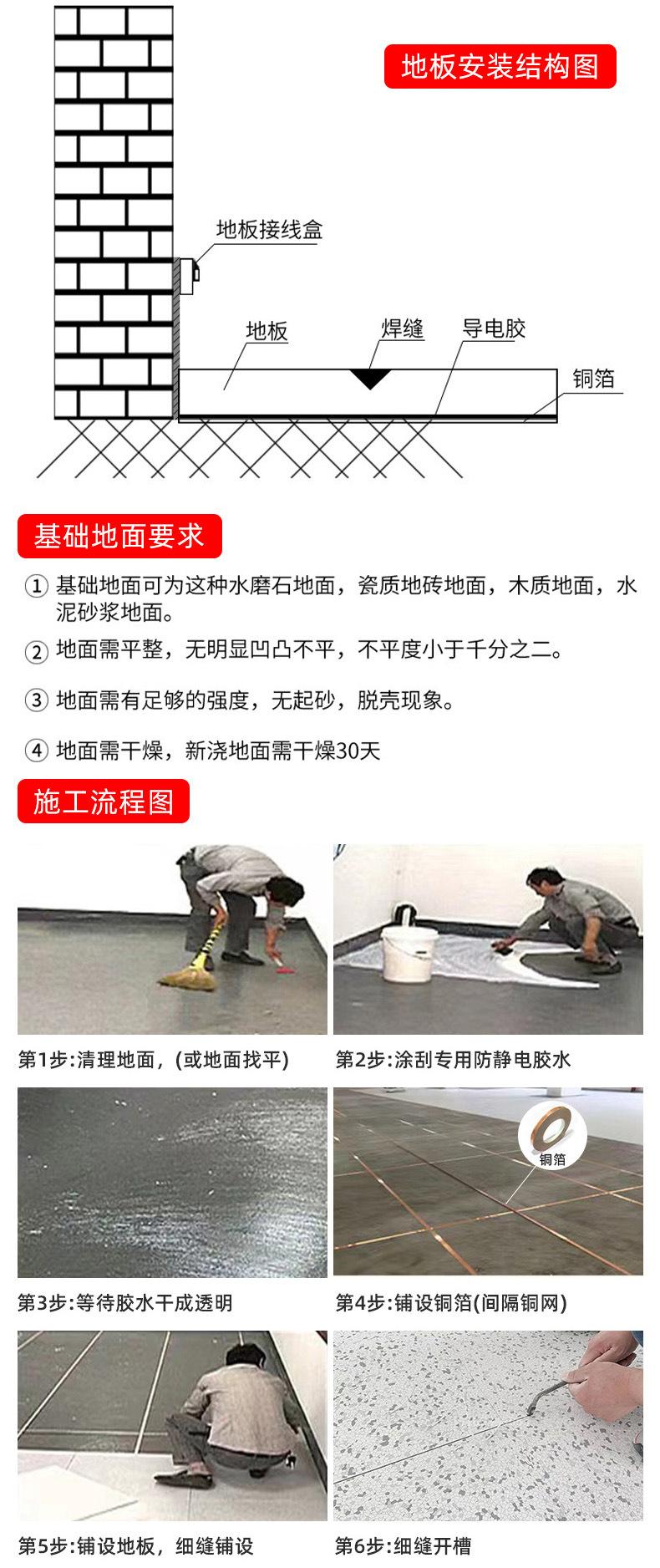 地板安装结构图

地板接线盒

地板

焊缝

导电胶

铜箔

基础地面要求

① 基础地面可为这种水磨石地面，瓷质地砖地面，木质地面，水泥砂浆地面。

② 地面需平整，无明显凹凸不平，不平度小于千分之二。

③ 地面需有足够的强度，无起砂，脱壳现象。

④ 地面需干燥，新浇地面需干燥30天

施工流程图

第1步:清理地面，(或地面找平)

第2步:涂刮专用防静电胶水

第3步:等待胶水干成透明

铜箔

第4步:铺设铜箔(间隔铜网)

第5步:铺设地板，细缝铺设

第6步:细缝开槽