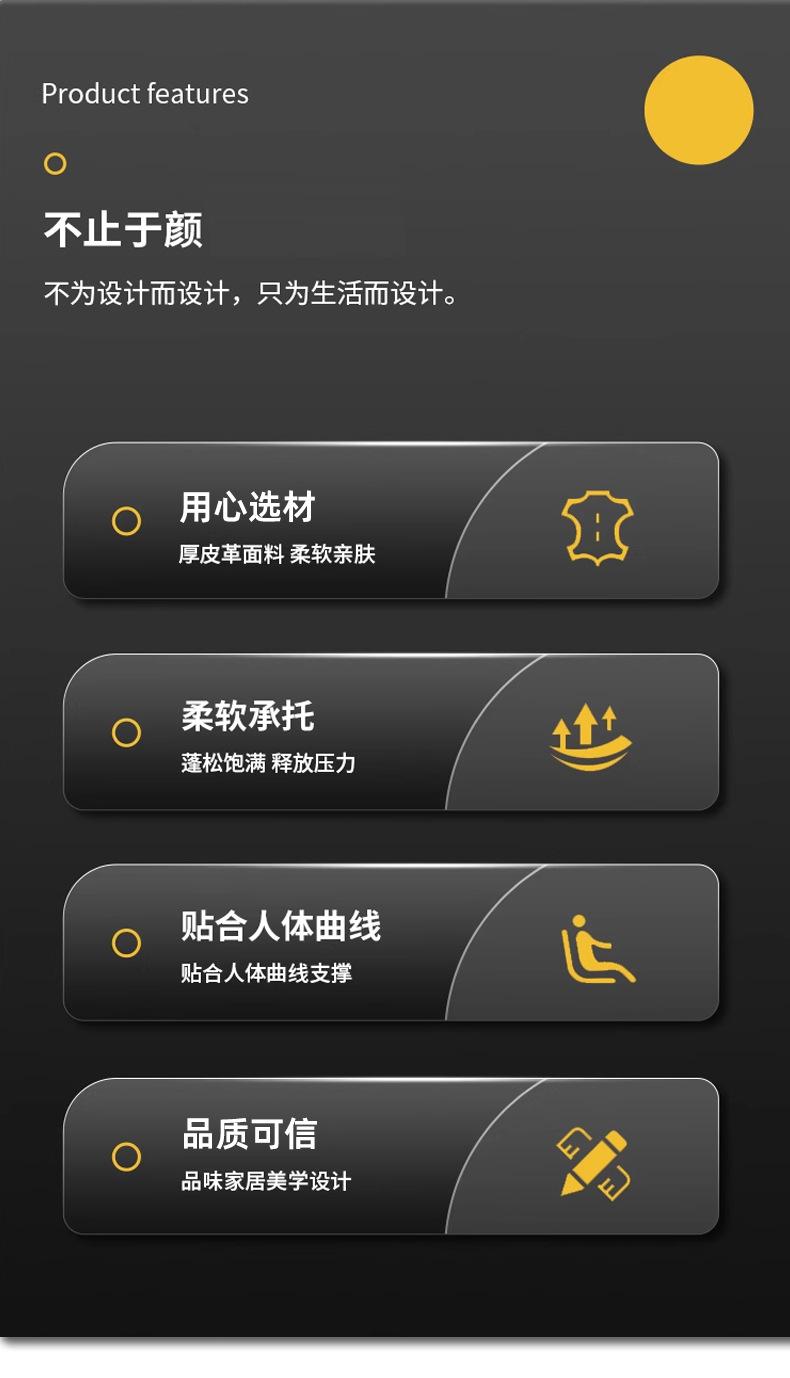 Product features

不止于颜

不为设计而设计，只为生活而设计。

用心选材

厚皮革面料 柔软亲肤

柔软承托

蓬松饱满 释放压力

贴合人体曲线

贴合人体曲线支撑

品质可信

品味家居美学设计