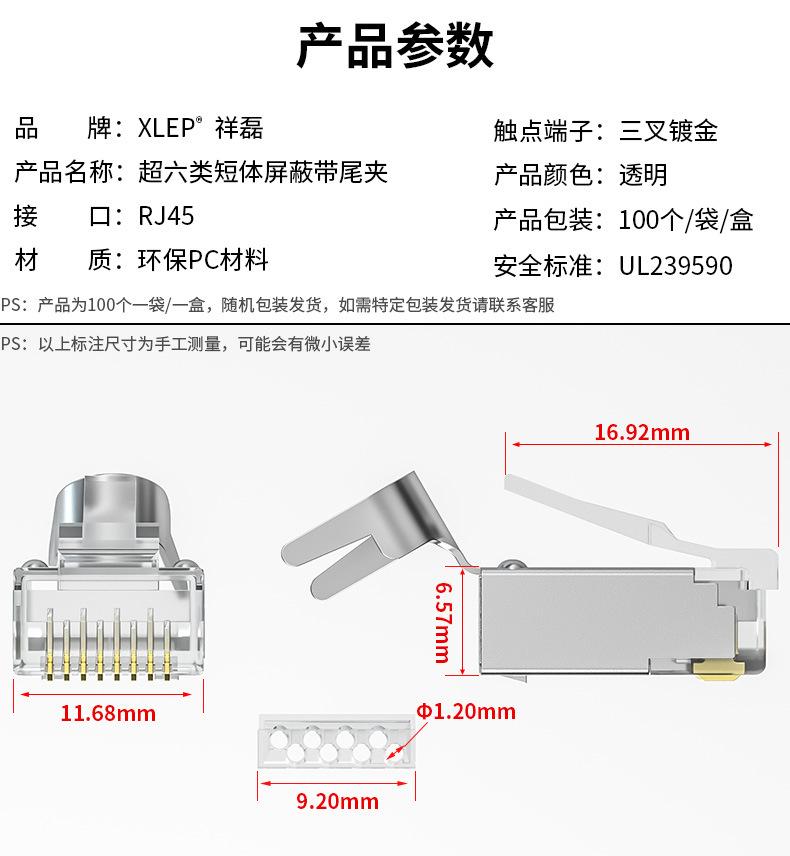 产品参数

品　　牌：XLEP® 祥磊
产品名称：超六类短体屏蔽带尾夹
接　　口：RJ45
材　　质：环保PC材料

触点端子：三叉镀金
产品颜色：透明
产品包装：100个/袋/盒
安全标准：UL239590

PS：产品为100个一袋/一盒，随机包装发货，如需特定包装发货请联系客服

PS：以上标注尺寸为手工测量，可能会有微小误差

16.92mm

6.57mm

11.68mm

Φ1.20mm

9.20mm