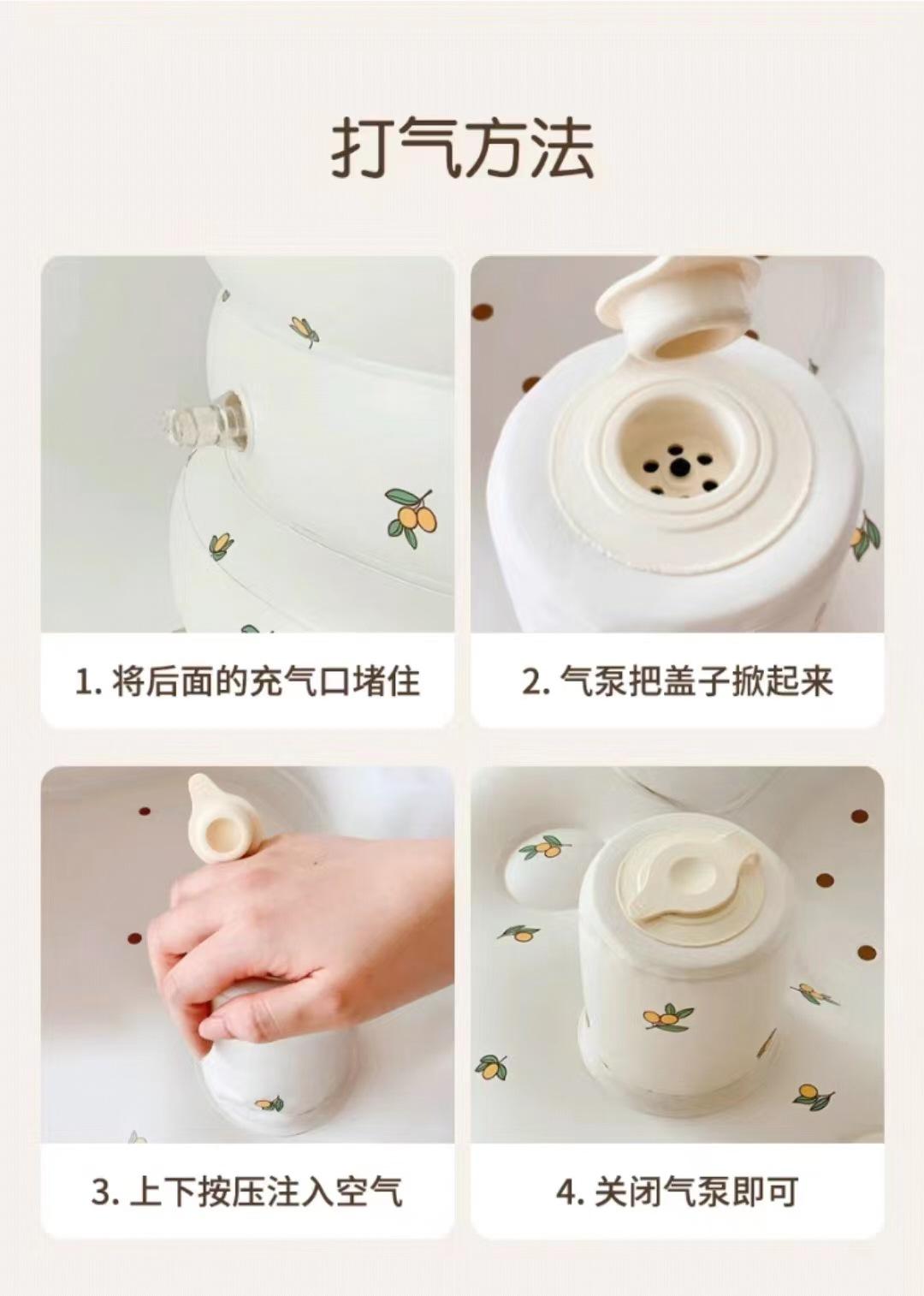 打气方法

1. 将后面的充气口堵住

2. 气泵把盖子掀起来

3. 上下按压注入空气

4. 关闭气泵即可