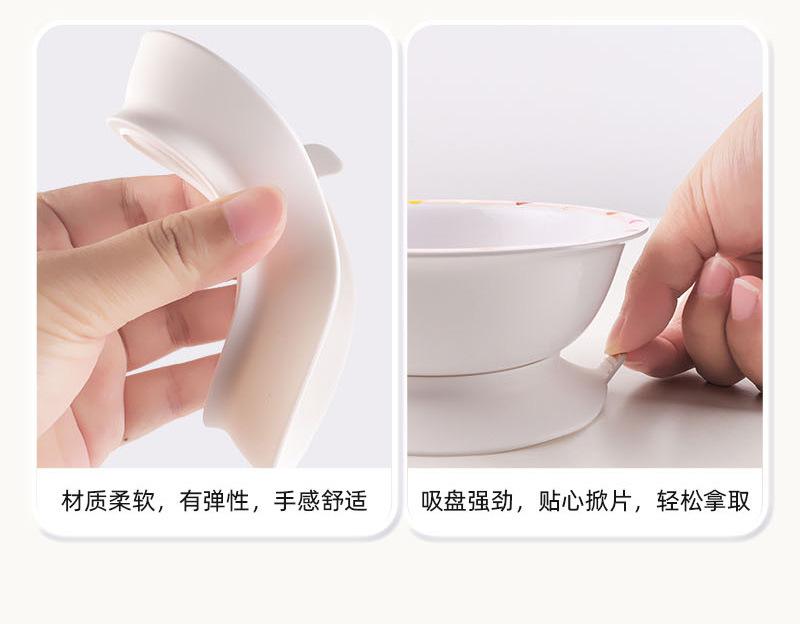 材质柔软，有弹性，手感舒适

吸盘强劲，贴心掀片，轻松拿取