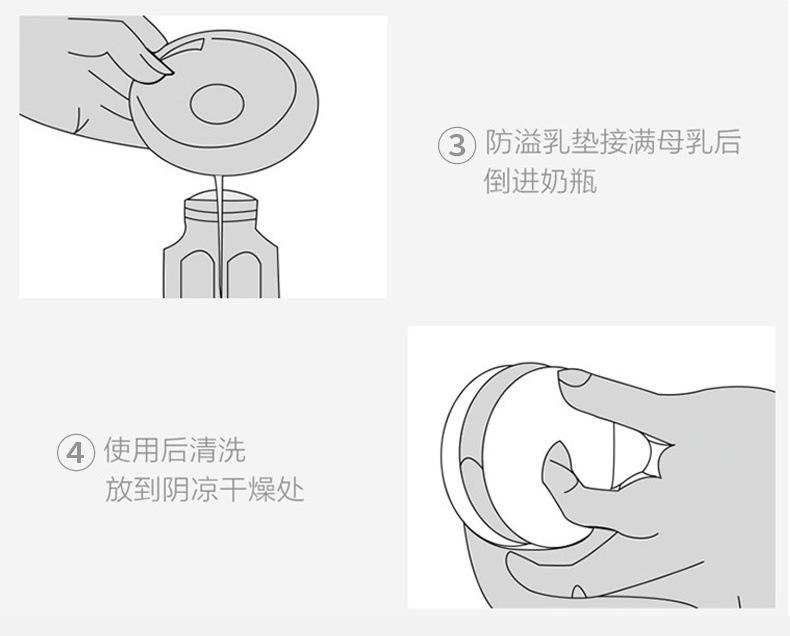 ③ 防溢乳垫接满母乳后
倒进奶瓶

④ 使用后清洗
放到阴凉干燥处