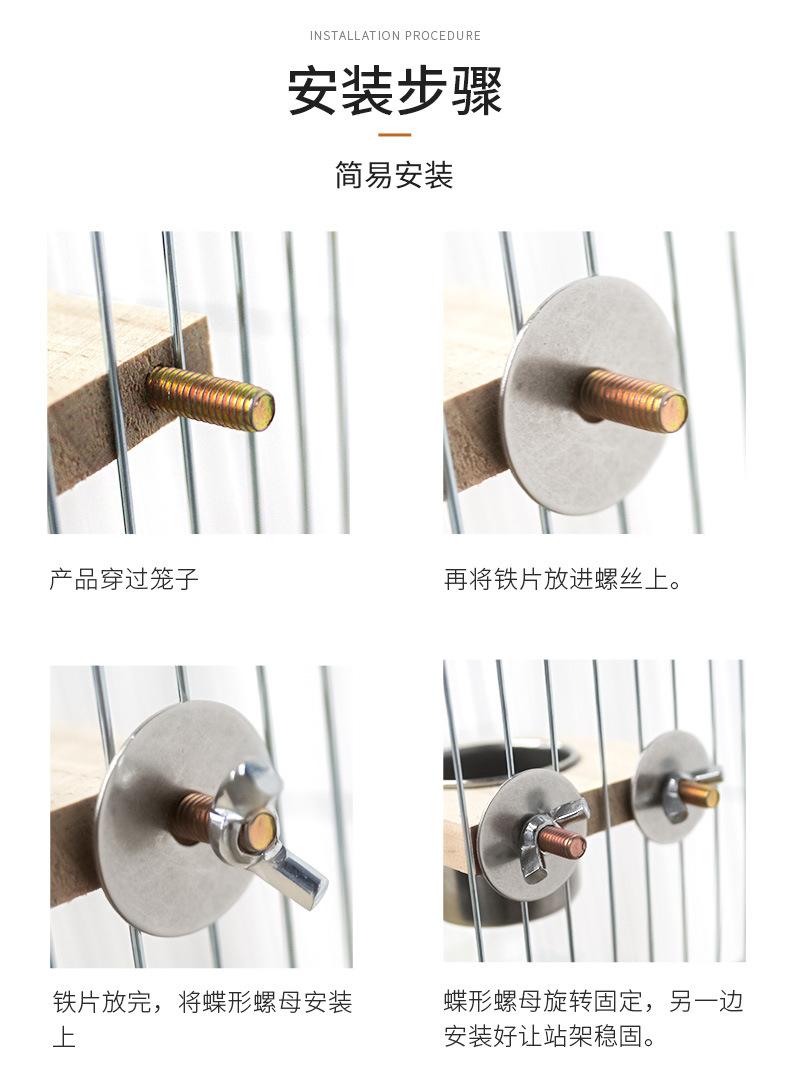 INSTALLATION PROCEDURE

安装步骤

简易安装

产品穿过笼子

再将铁片放进螺丝上。

铁片放完，将蝶形螺母安装上

蝶形螺母旋转固定，另一边安装好让站架稳固。