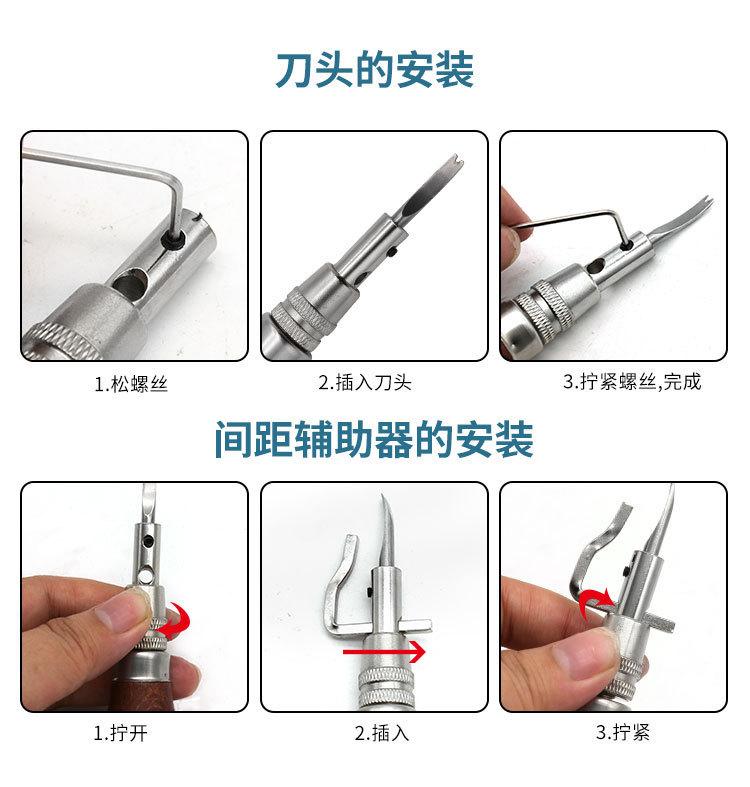 刀头的安装

1.松螺丝

2.插入刀头

3.拧紧螺丝,完成

间距辅助器的安装

1.拧开

2.插入

3.拧紧