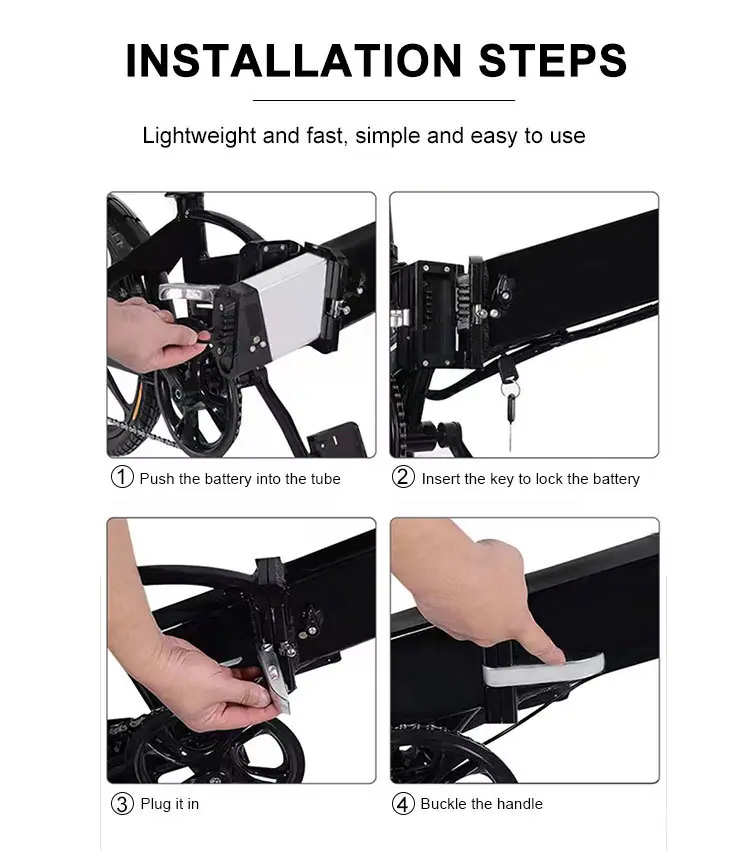 INSTALLATION STEPS

Lightweight and fast, simple and easy to use

① Push the battery into the tube

② Insert the key to lock the battery

③ Plug it in

④ Buckle the handle