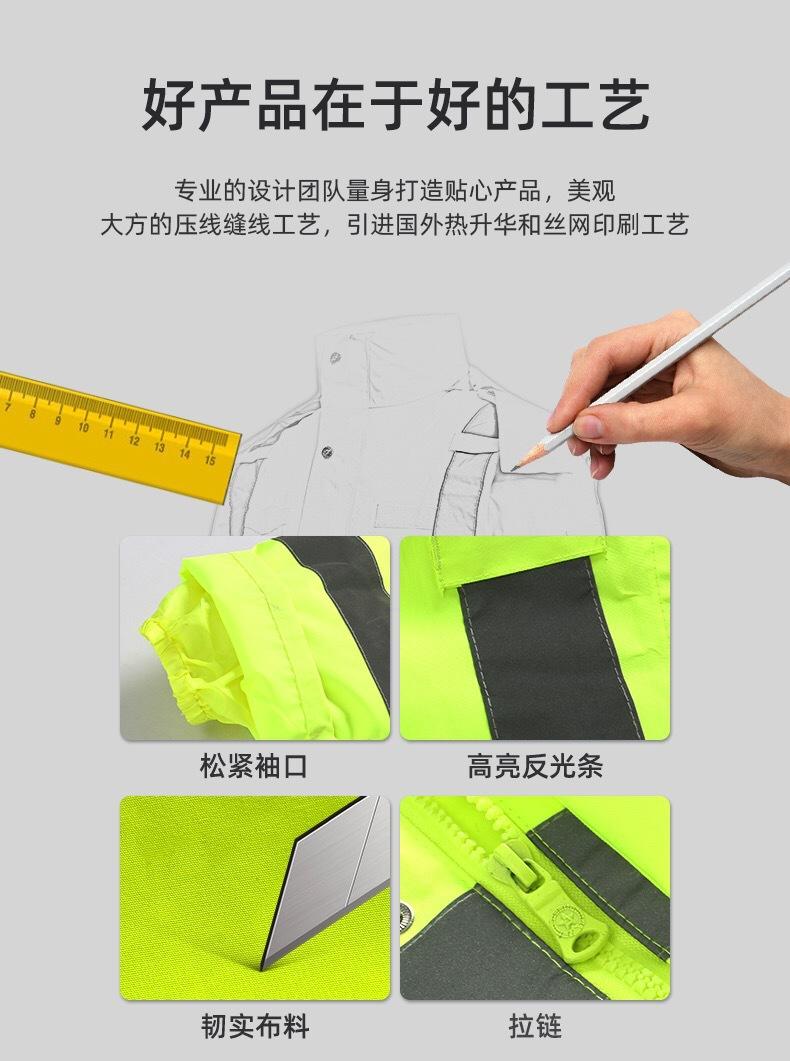 好产品在于好的工艺

专业的设计团队量身打造贴心产品，美观大方的压线缝线工艺，引进国外热升华和丝网印刷工艺

7 8 9 10 11 12 13 14 15

松紧袖口

高亮反光条

韧实布料

拉链