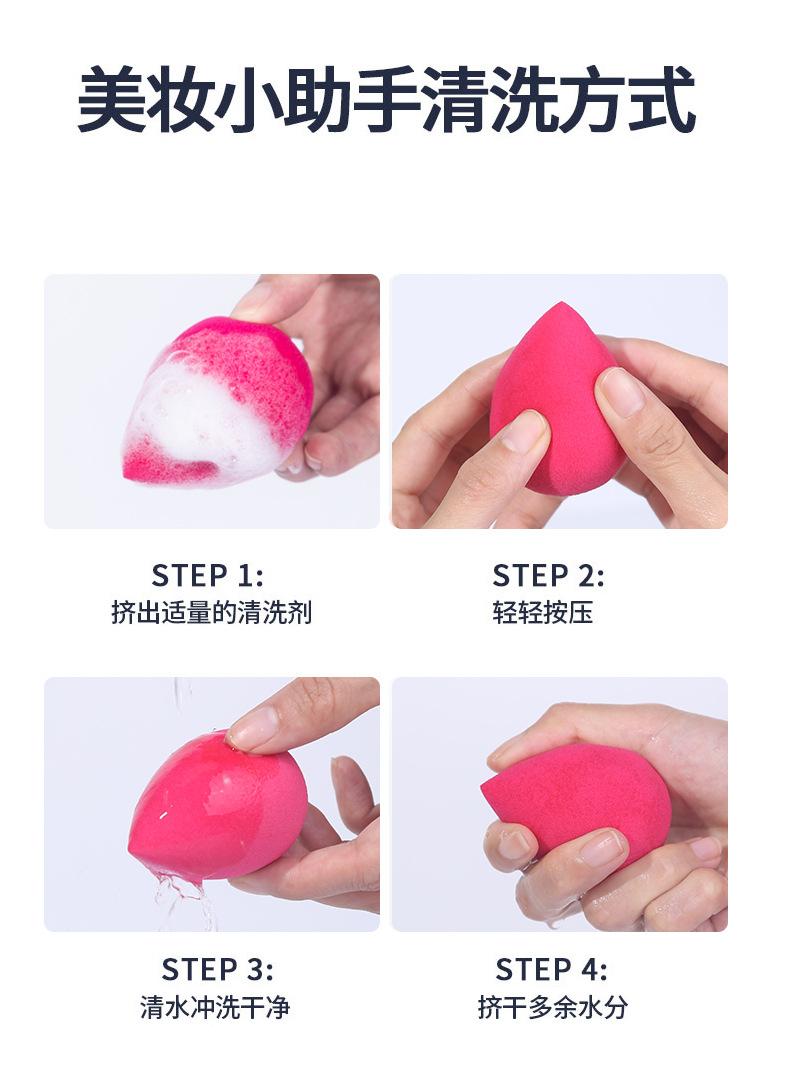 美妆小助手清洗方式

STEP 1:
挤出适量的清洗剂

STEP 2:
轻轻按压

STEP 3:
清水冲洗干净

STEP 4:
挤干多余水分