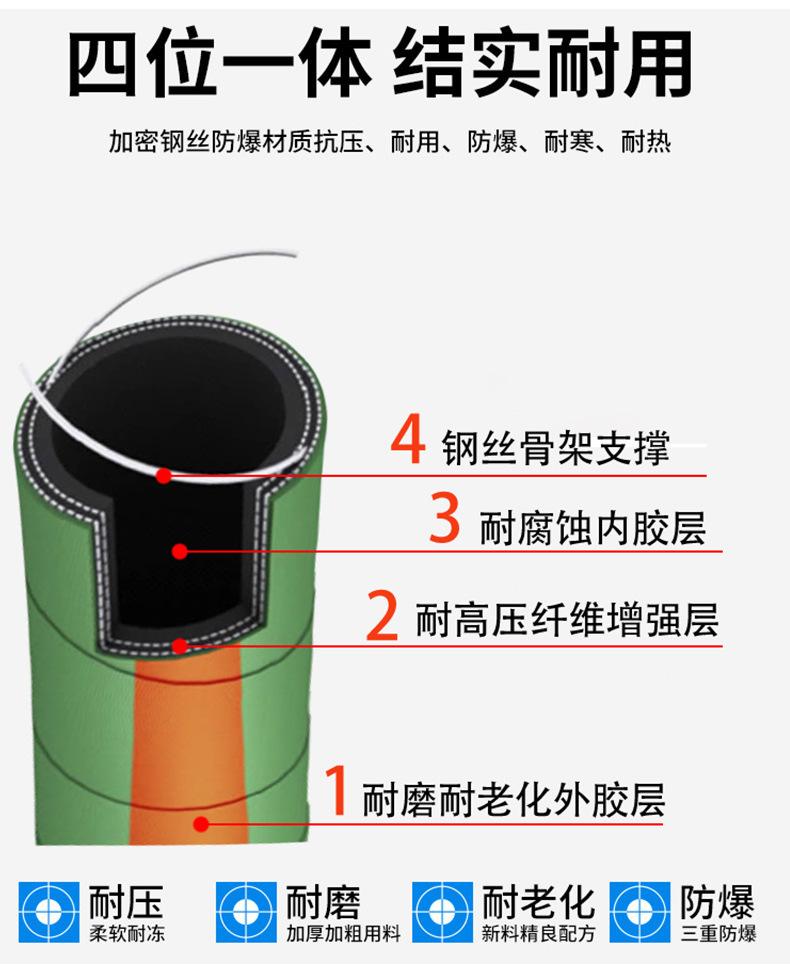 四位一体 结实耐用

加密钢丝防爆材质抗压、耐用、防爆、耐寒、耐热

4 钢丝骨架支撑

3 耐腐蚀内胶层

2 耐高压纤维增强层

1 耐磨耐老化外胶层

耐压
柔软耐冻

耐磨
加厚加粗用料

耐老化
新料精良配方

防爆
三重防爆