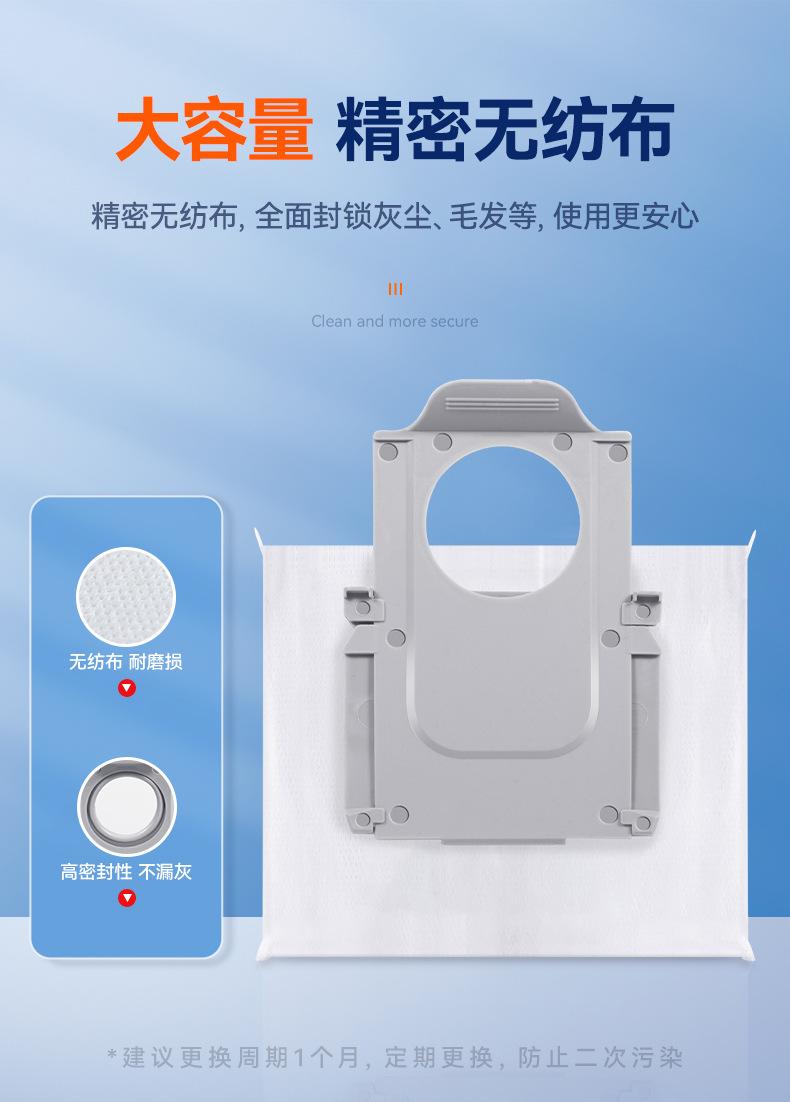 大容量 精密无纺布

精密无纺布, 全面封锁灰尘、毛发等, 使用更安心

Clean and more secure

无纺布 耐磨损

高密封性 不漏灰

*建议更换周期1个月, 定期更换, 防止二次污染