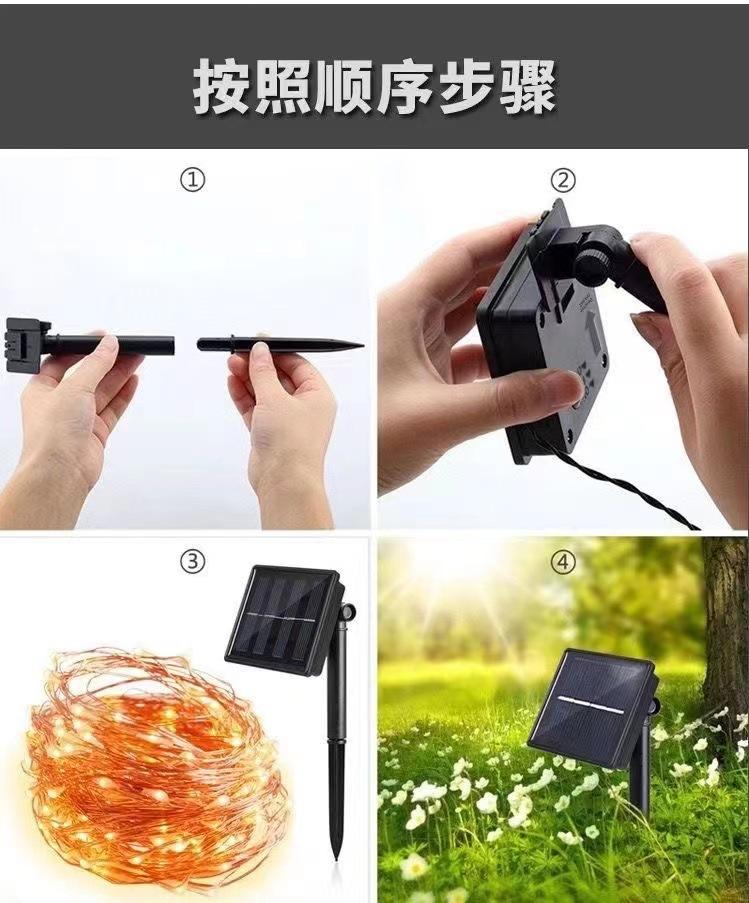 按照顺序步骤

①

②

③

④