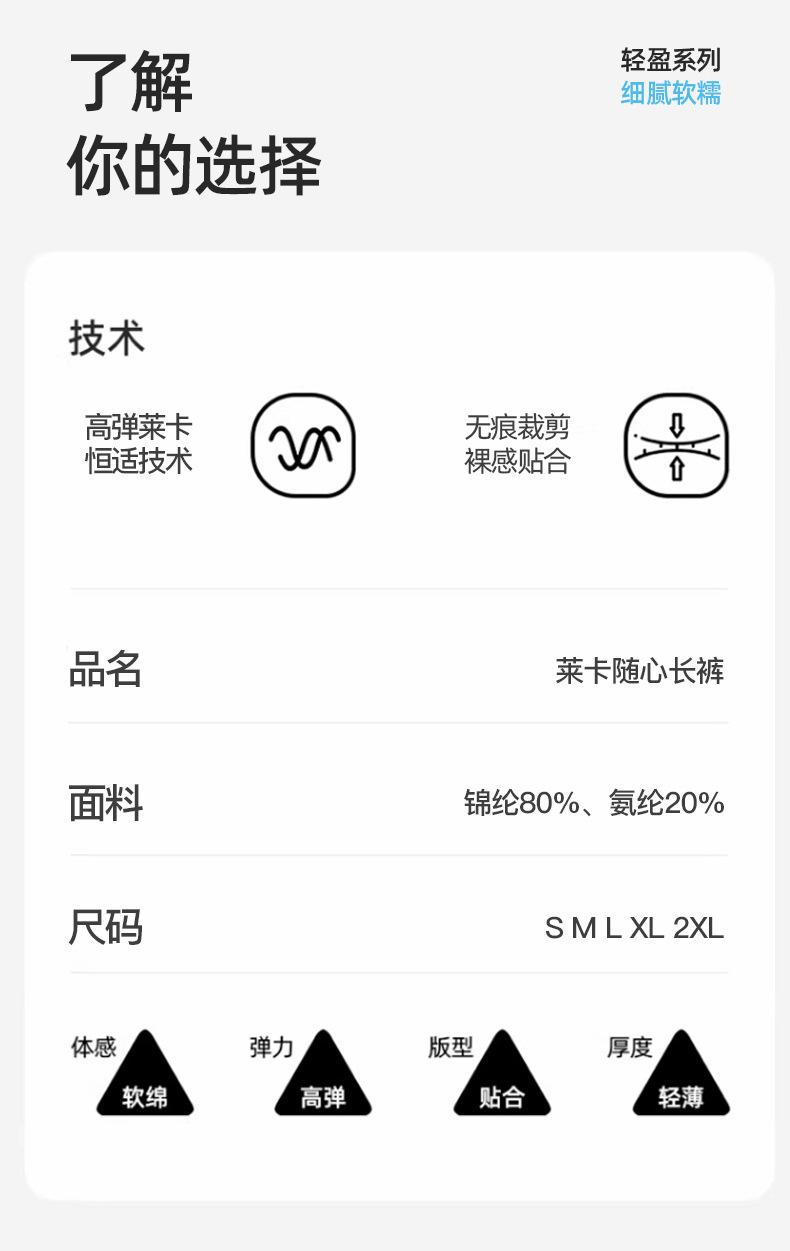 了解
你的选择

轻盈系列
细腻软糯

技术

高弹莱卡
恒适技术

无痕裁剪
裸感贴合

品名
莱卡随心长裤

面料
锦纶80%、氨纶20%

尺码
S M L XL 2XL

体感
软绵

弹力
高弹

版型
贴合

厚度
轻薄