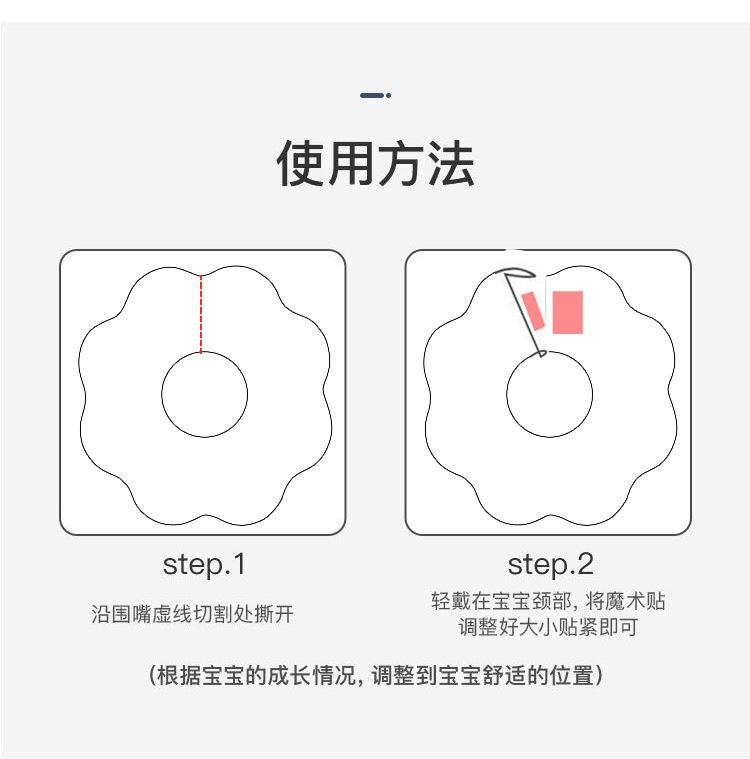 使用方法

step.1

沿围嘴虚线切割处撕开

step.2

轻戴在宝宝颈部，将魔术贴调整好大小贴紧即可

（根据宝宝的成长情况，调整到宝宝舒适的位置）