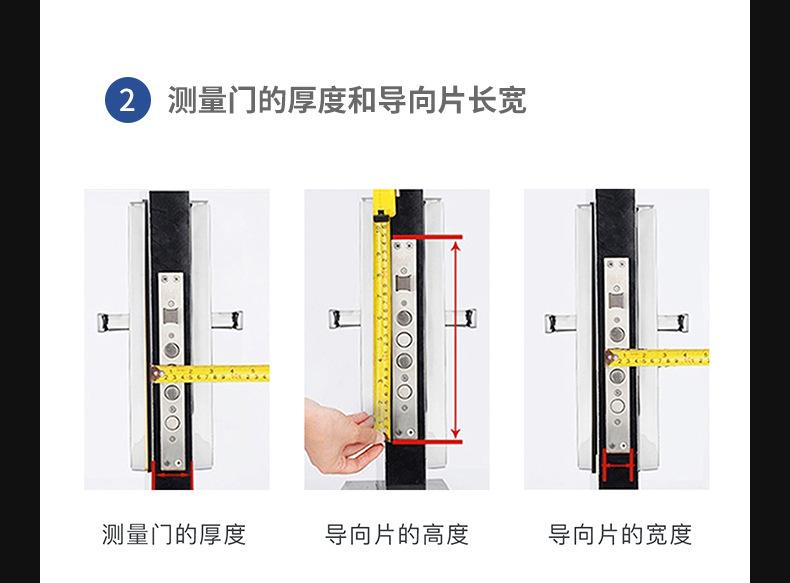 2 测量门的厚度和导向片长宽

测量门的厚度

导向片的高度

导向片的宽度