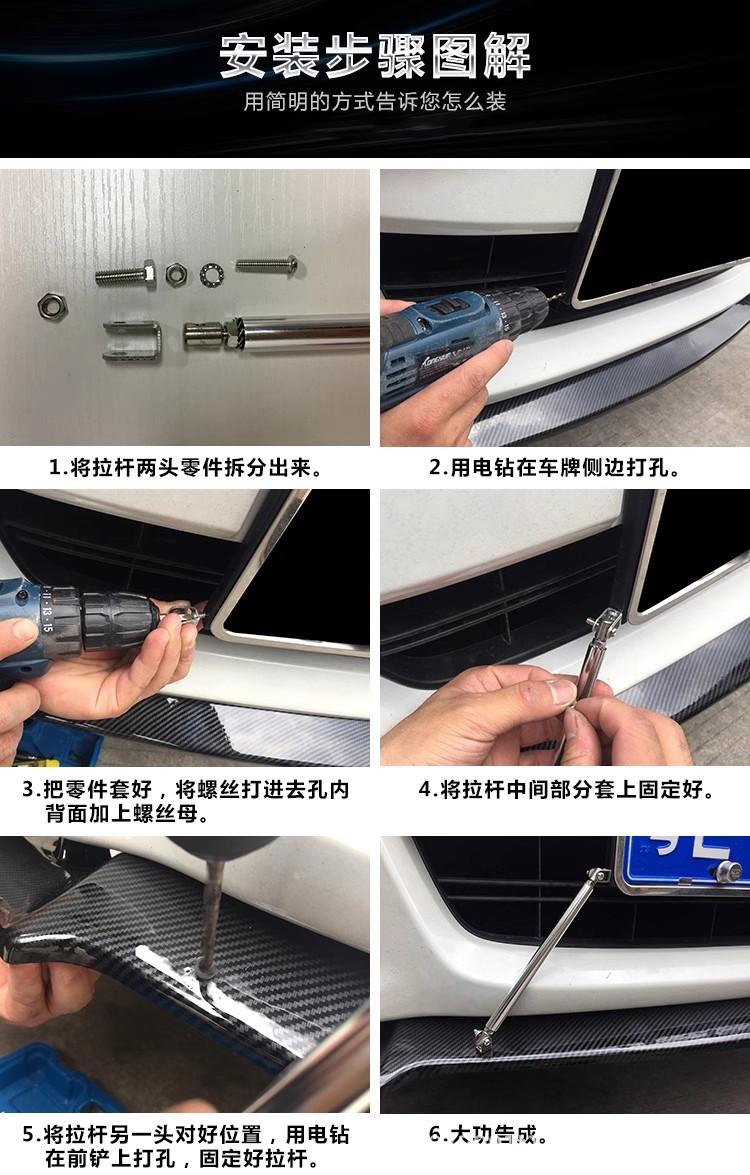 安装步骤图解
用简明的方式告诉您怎么装

1.将拉杆两头零件拆分出来。

2.用电钻在车牌侧边打孔。

3.把零件套好，将螺丝打进去孔内背面加上螺丝母。

4.将拉杆中间部分套上固定好。

5.将拉杆另一头对好位置，用电钻在前铲上打孔，固定好拉杆。

6.大功告成。