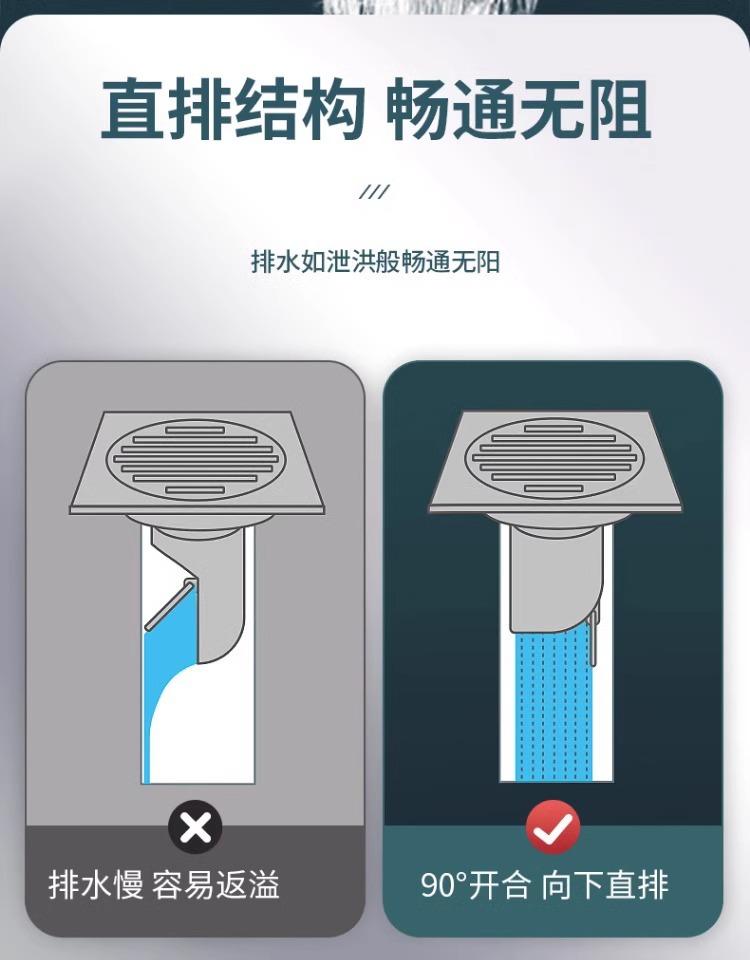 直排结构 畅通无阻

///

排水如泄洪般畅通无阻

排水慢 容易返溢

90°开合 向下直排