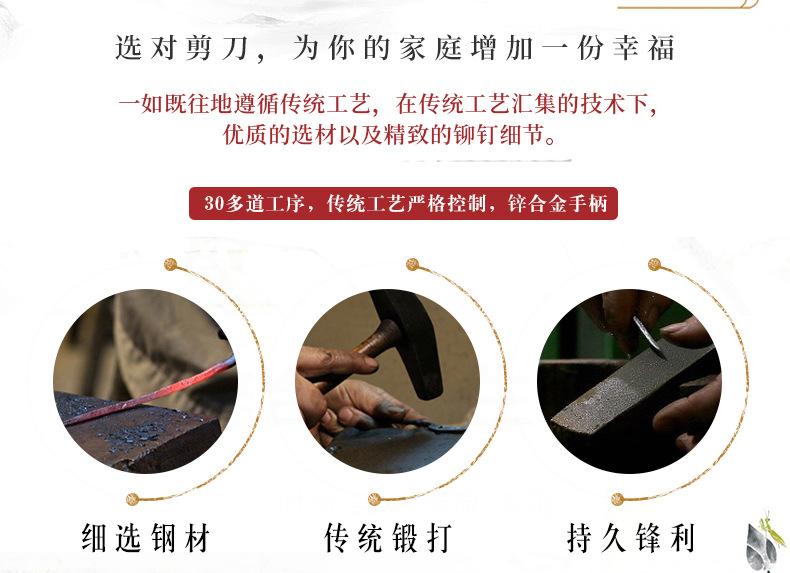 选对剪刀，为你的家庭增加一份幸福

一如既往地遵循传统工艺，在传统工艺汇集的技术下，优质的选材以及精致的铆钉细节。

30多道工序，传统工艺严格控制，锌合金手柄

细选钢材

传统锻打

持久锋利