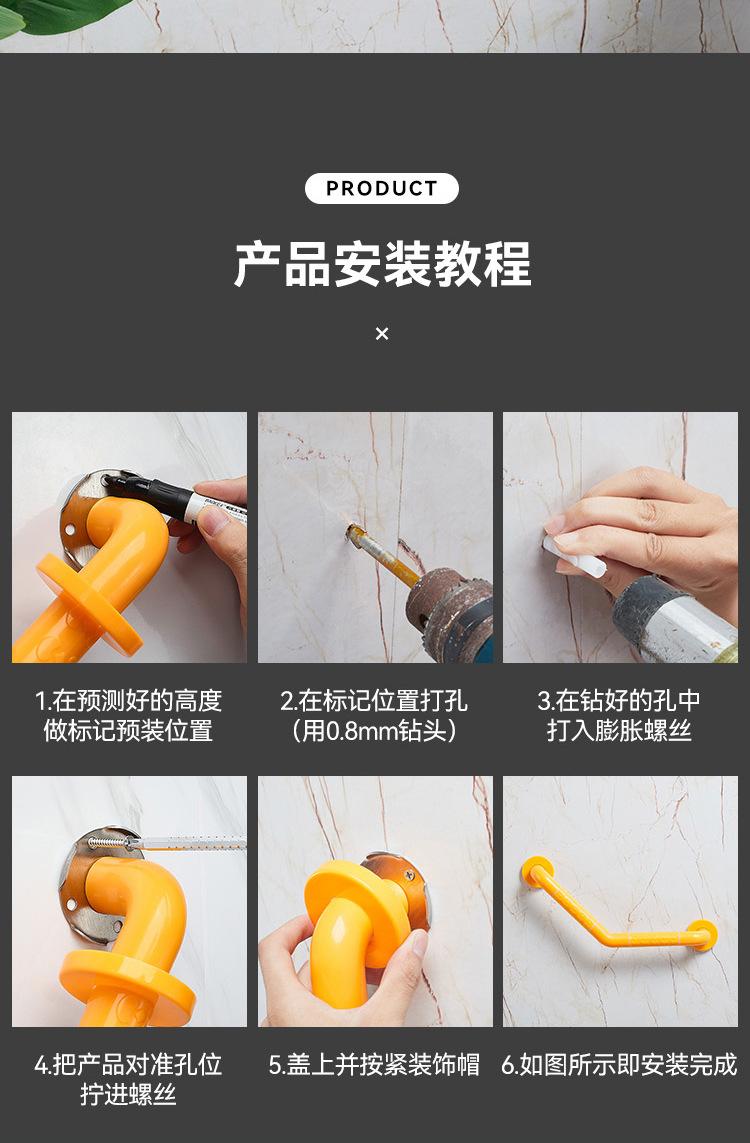 PRODUCT

产品安装教程

×

1.在预测好的高度做标记预装位置

2.在标记位置打孔（用0.8mm钻头）

3.在钻好的孔中打入膨胀螺丝

4.把产品对准孔位拧进螺丝

5.盖上并按紧装饰帽

6.如图所示即安装完成