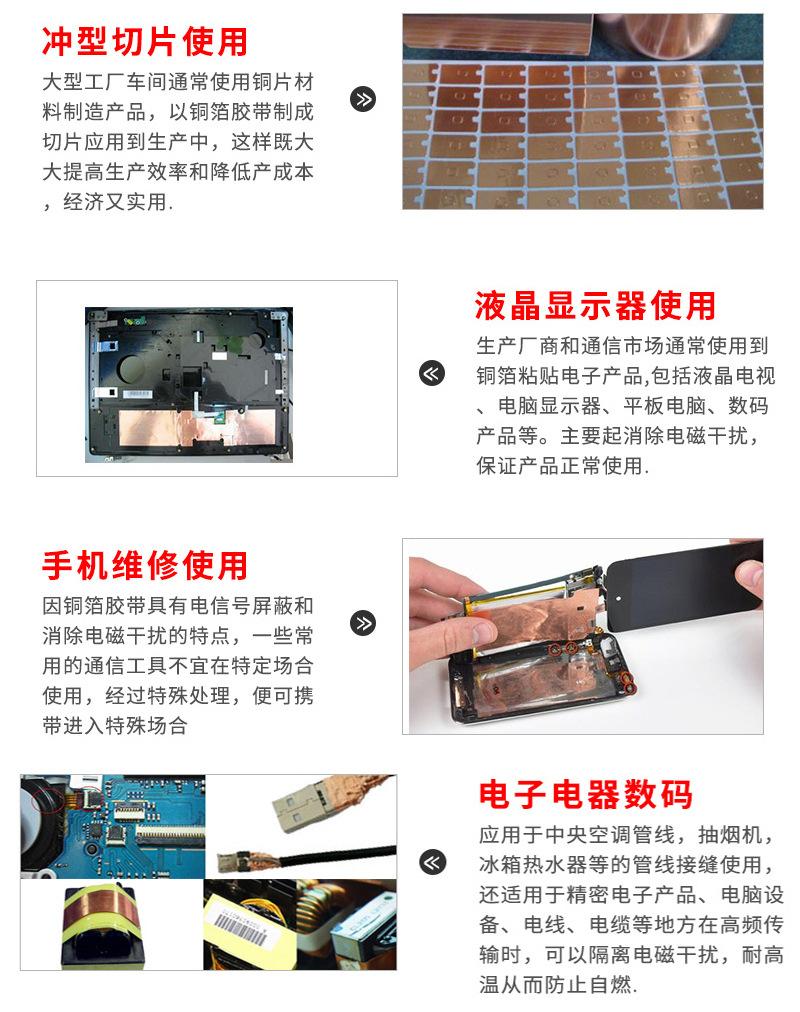 冲型切片使用

大型工厂车间通常使用铜片材料制造产品，以铜箔胶带制成切片应用到生产中，这样既大大提高生产效率和降低产成本，经济又实用.

液晶显示器使用

生产厂商和通信市场通常使用到铜箔粘贴电子产品,包括液晶电视、电脑显示器、平板电脑、数码产品等。主要起消除电磁干扰，保证产品正常使用.

手机维修使用

因铜箔胶带具有电信号屏蔽和消除电磁干扰的特点，一些常用的通信工具不宜在特定场合使用，经过特殊处理，便可携带进入特殊场合

电子电器数码

应用于中央空调管线，抽烟机，冰箱热水器等的管线接缝使用，还适用于精密电子产品、电脑设备、电线、电缆等地方在高频传输时，可以隔离电磁干扰，耐高温从而防止自燃.