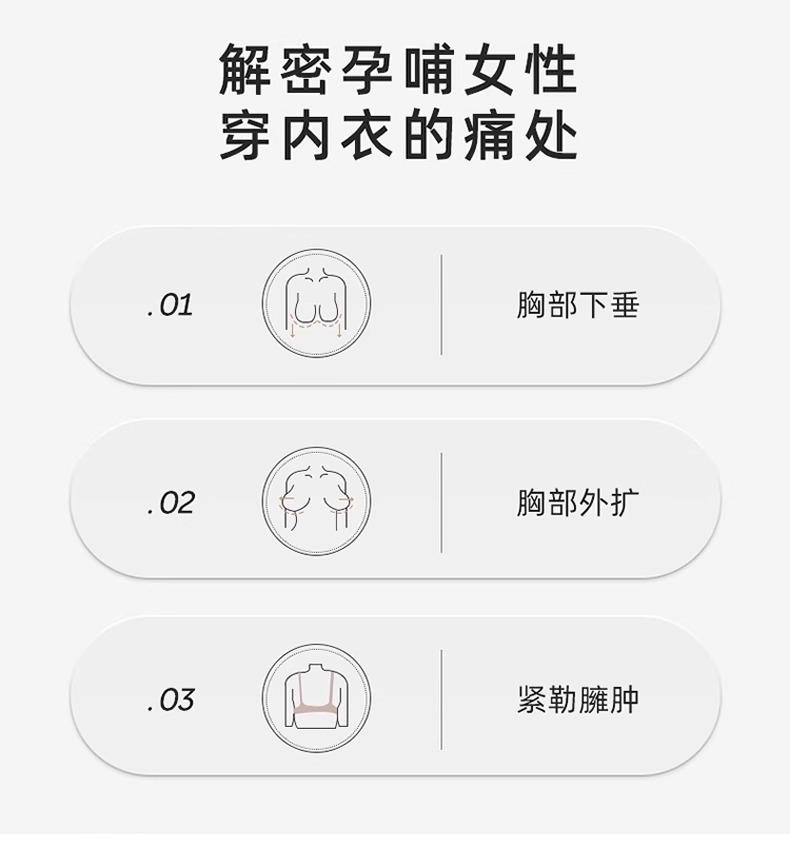 解密孕哺女性
穿内衣的痛处

.01

胸部下垂

.02

胸部外扩

.03

紧勒臃肿