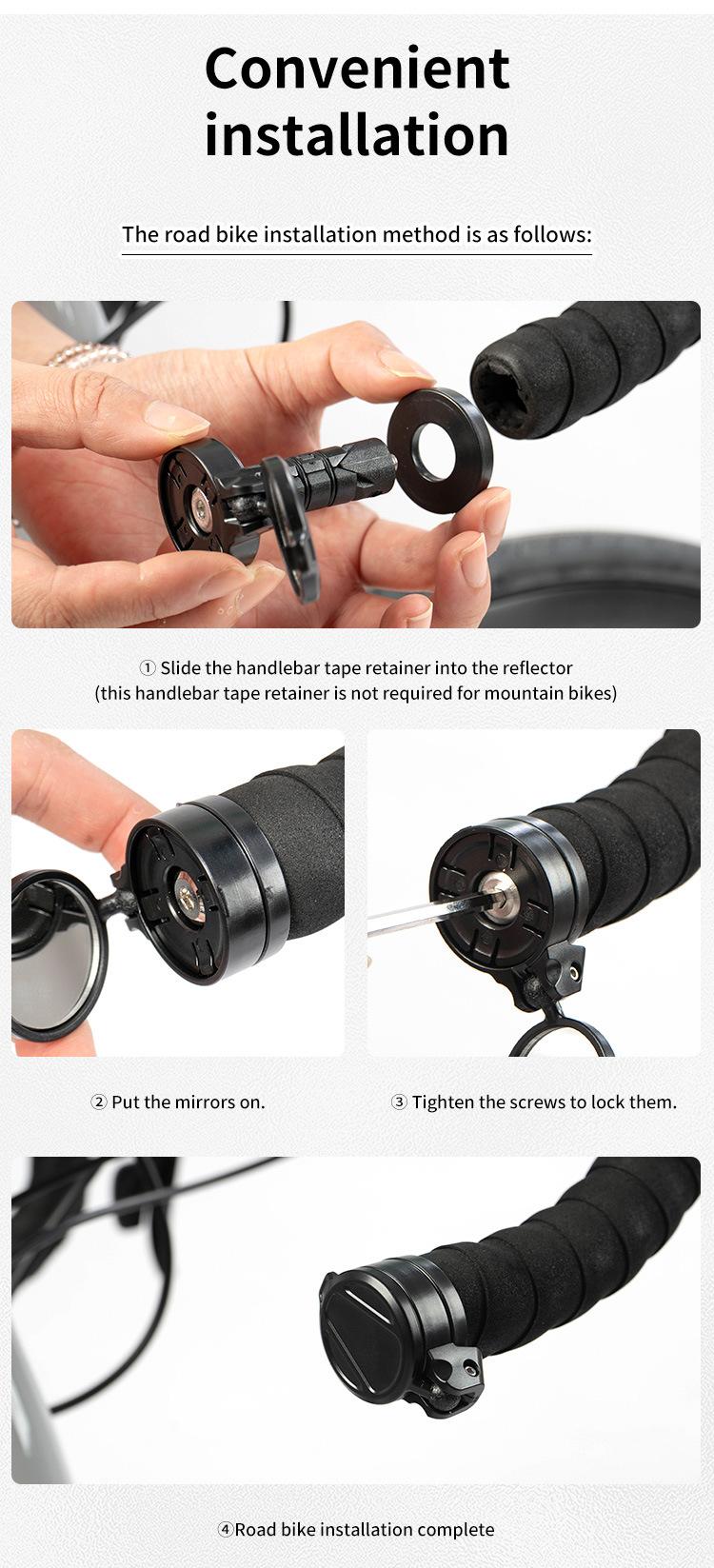 Convenient installation

The road bike installation method is as follows:

① Slide the handlebar tape retainer into the reflector (this handlebar tape retainer is not required for mountain bikes)

② Put the mirrors on.

③ Tighten the screws to lock them.

④Road bike installation complete