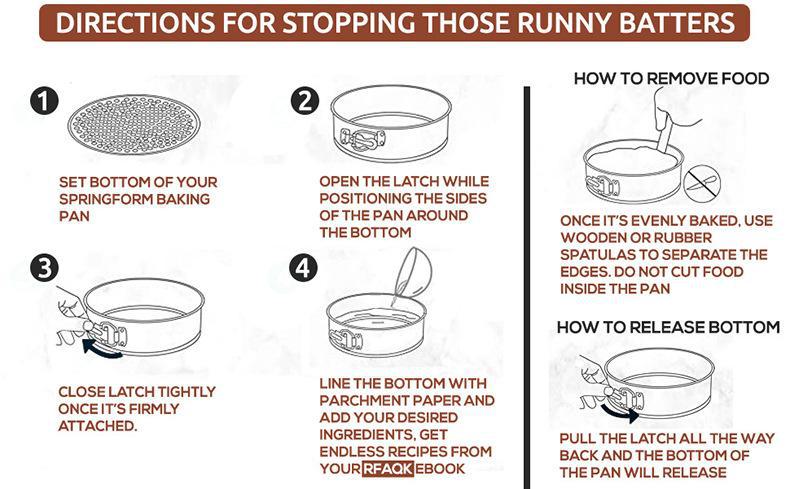 DIRECTIONS FOR STOPPING THOSE RUNNY BATTERS

1

SET BOTTOM OF YOUR SPRINGFORM BAKING PAN

2

OPEN THE LATCH WHILE POSITIONING THE SIDES OF THE PAN AROUND THE BOTTOM

3

CLOSE LATCH TIGHTLY ONCE IT'S FIRMLY ATTACHED.

4

LINE THE BOTTOM WITH PARCHMENT PAPER AND ADD YOUR DESIRED INGREDIENTS, GET ENDLESS RECIPES FROM YOUR RFAQK EBOOK

HOW TO REMOVE FOOD

ONCE IT'S EVENLY BAKED, USE WOODEN OR RUBBER SPATULAS TO SEPARATE THE EDGES. DO NOT CUT FOOD INSIDE THE PAN

HOW TO RELEASE BOTTOM

PULL THE LATCH ALL THE WAY BACK AND THE BOTTOM OF THE PAN WILL RELEASE