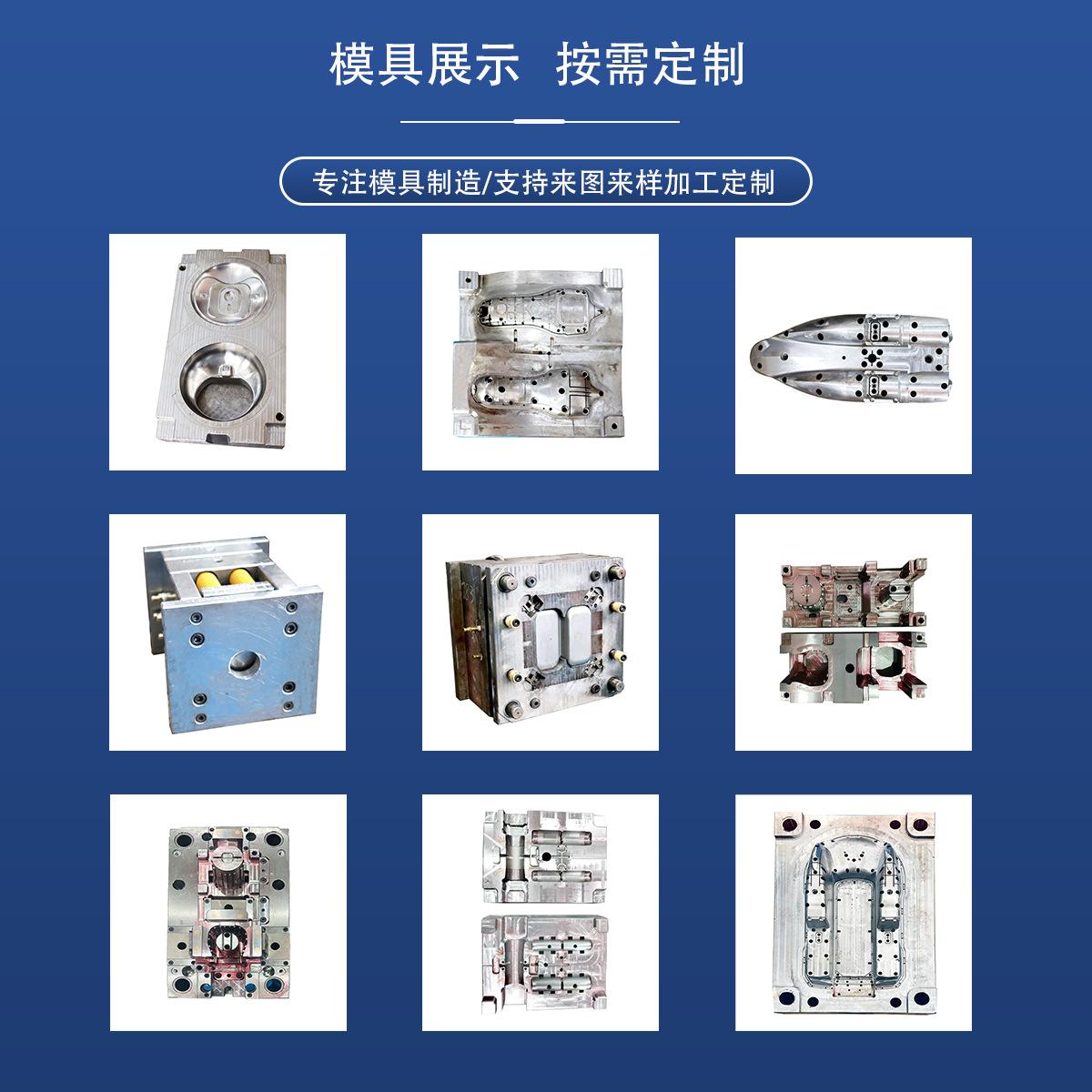 模具展示　按需定制

专注模具制造/支持来图来样加工定制