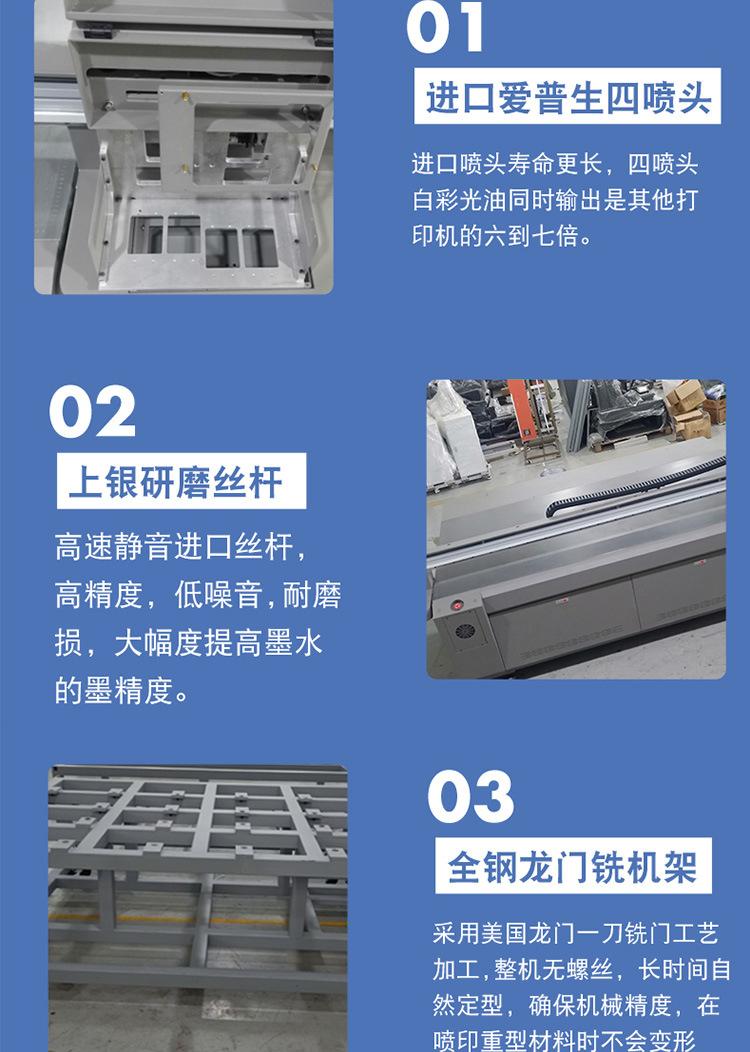 01

进口爱普生四喷头

进口喷头寿命更长，四喷头白彩光油同时输出是其他打印机的六到七倍。

02

上银研磨丝杆

高速静音进口丝杆，高精度，低噪音，耐磨损，大幅度提高墨水的墨精度。

03

全钢龙门铣机架

采用美国龙门一刀铣门工艺加工，整机无螺丝，长时间自然定型，确保机械精度，在喷印重型材料时不会变形