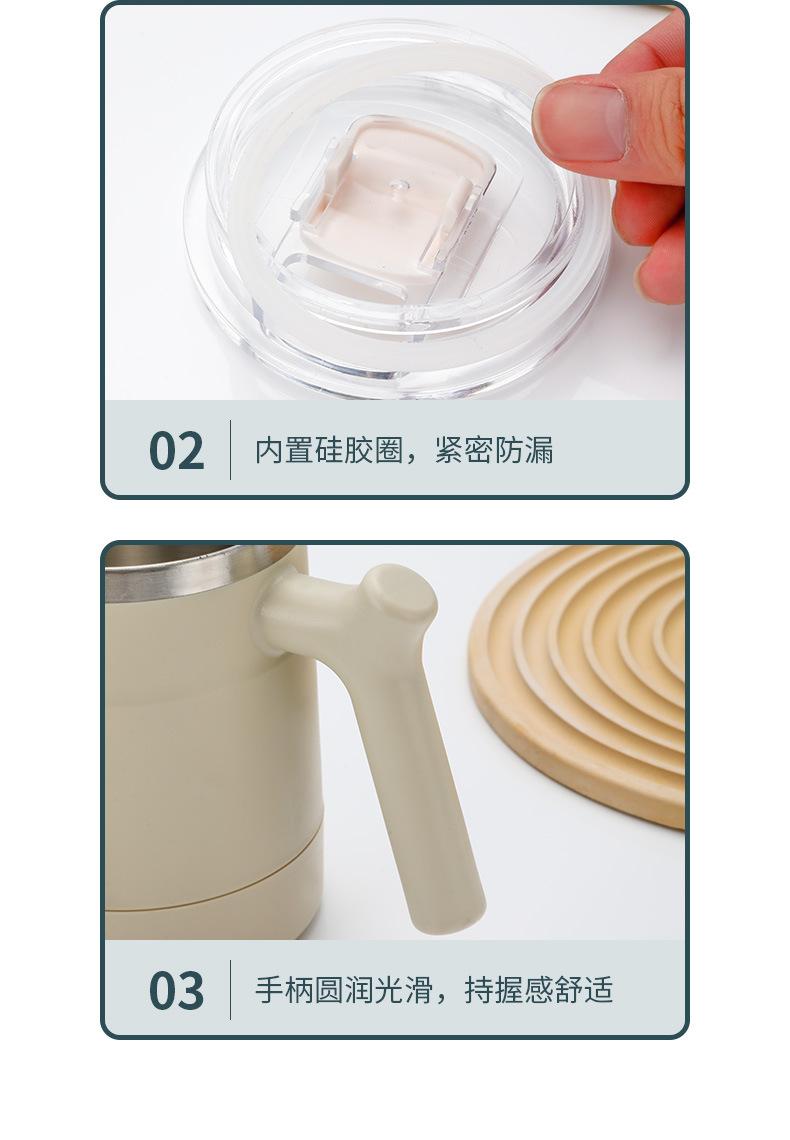 02 内置硅胶圈，紧密防漏

03 手柄圆润光滑，持握感舒适