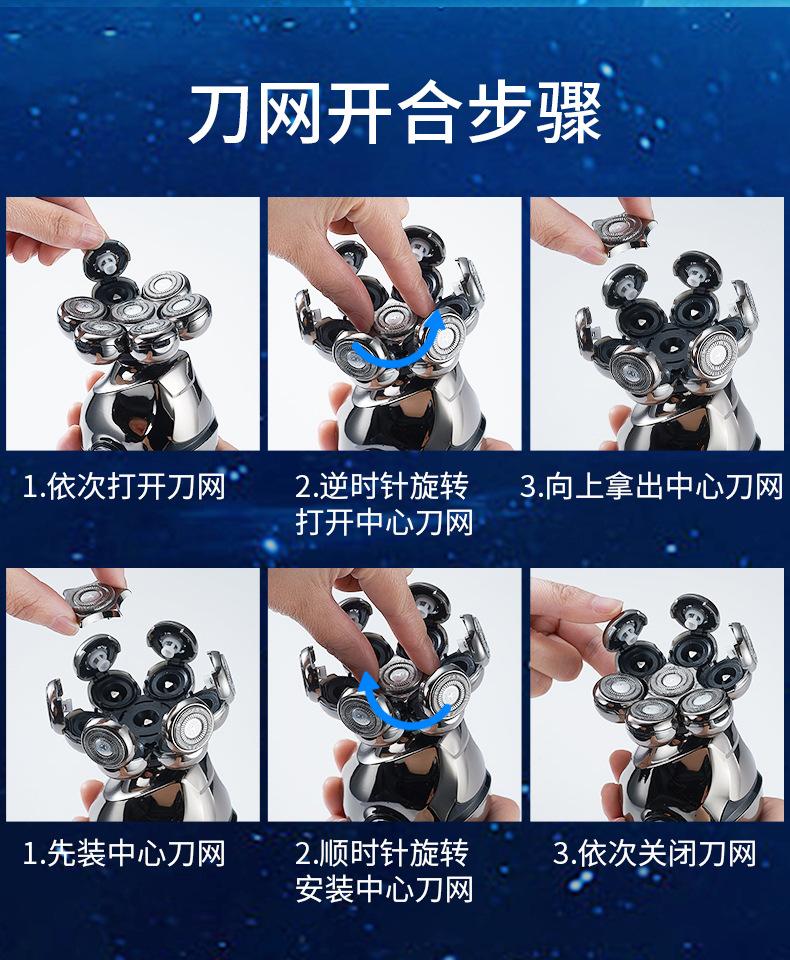 刀网开合步骤

1.依次打开刀网

2.逆时针旋转打开中心刀网

3.向上拿出中心刀网

1.先装中心刀网

2.顺时针旋转安装中心刀网

3.依次关闭刀网