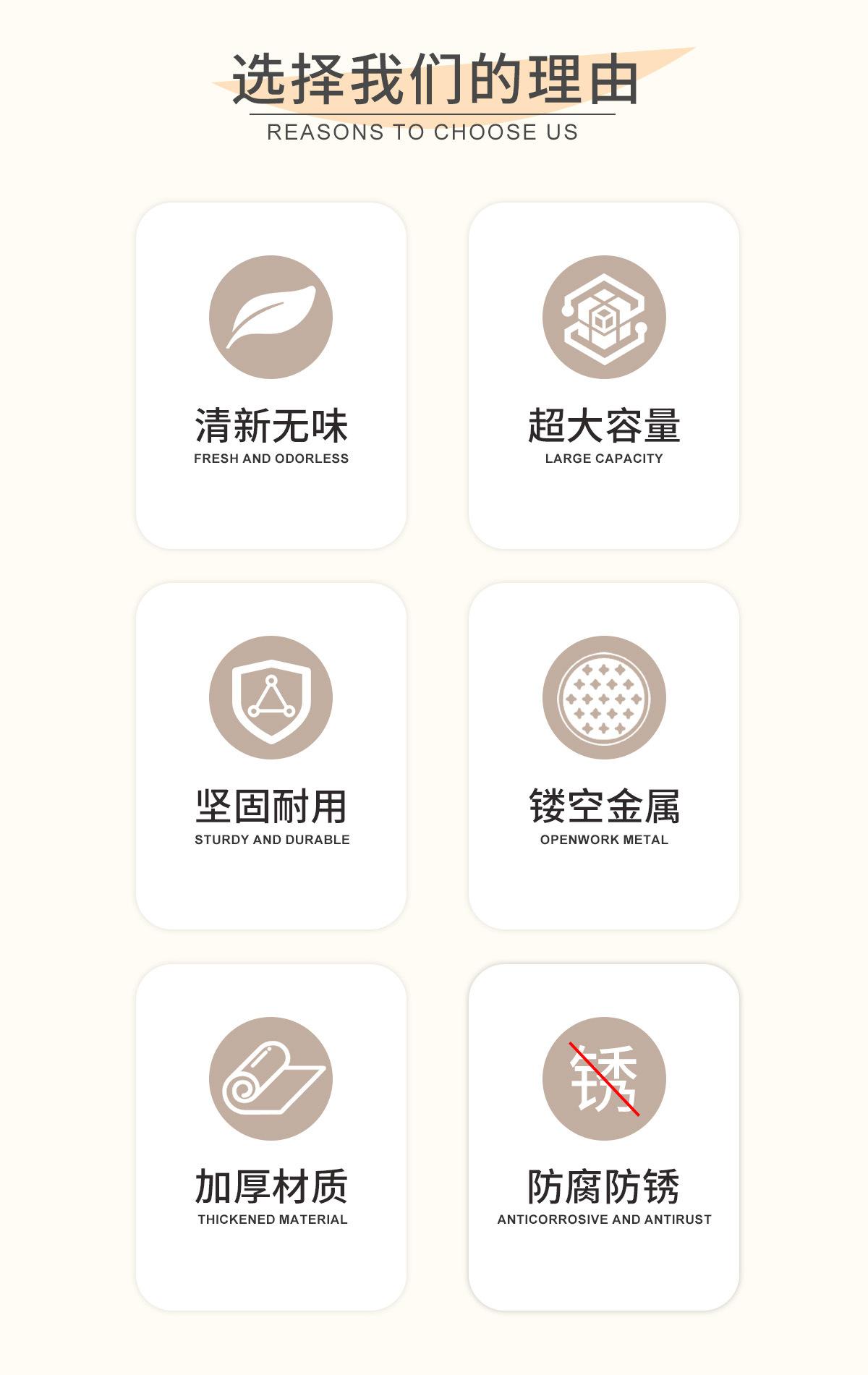 选择我们的理由
REASONS TO CHOOSE US

清新无味
FRESH AND ODORLESS

超大容量
LARGE CAPACITY

坚固耐用
STURDY AND DURABLE

镂空金属
OPENWORK METAL

加厚材质
THICKENED MATERIAL

锈

防腐防锈
ANTICORROSIVE AND ANTIRUST