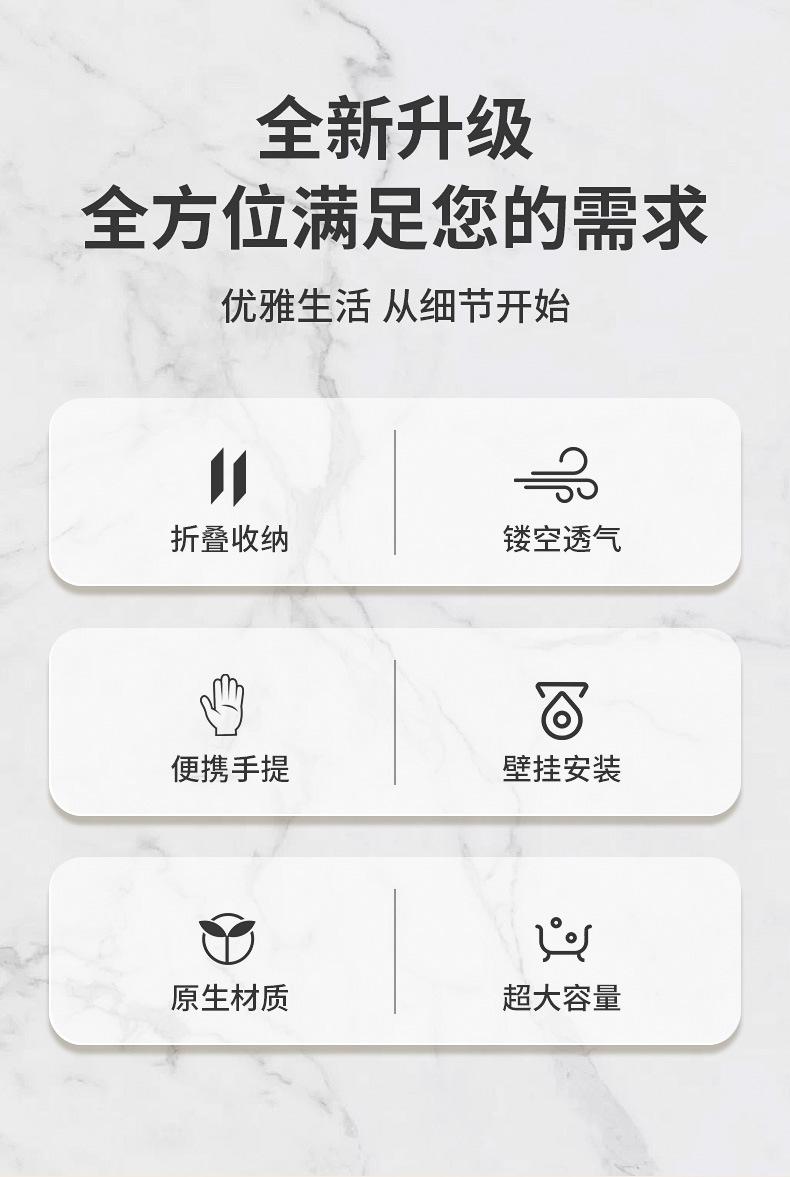 全新升级
全方位满足您的需求

优雅生活 从细节开始

折叠收纳

镂空透气

便携手提

壁挂安装

原生材质

超大容量