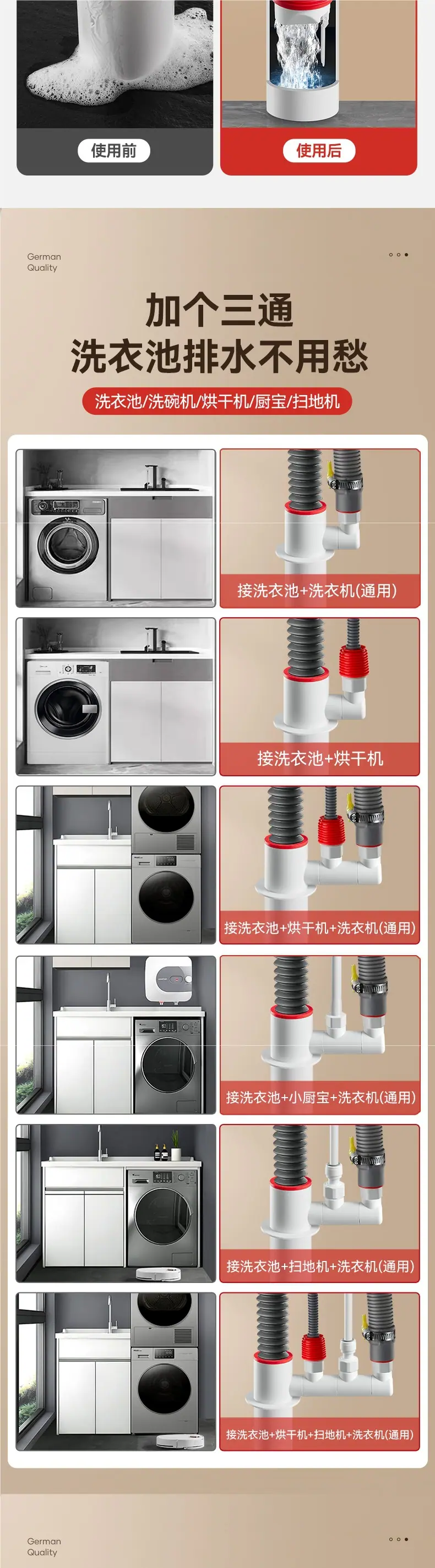 使用前

使用后

German Quality

加个三通
洗衣池排水不用愁

洗衣池/洗碗机/烘干机/厨宝/扫地机

接洗衣池+洗衣机(通用)

接洗衣池+烘干机

接洗衣池+烘干机+洗衣机(通用)

接洗衣池+小厨宝+洗衣机(通用)

接洗衣池+扫地机+洗衣机(通用)

接洗衣池+烘干机+扫地机+洗衣机(通用)

German Quality