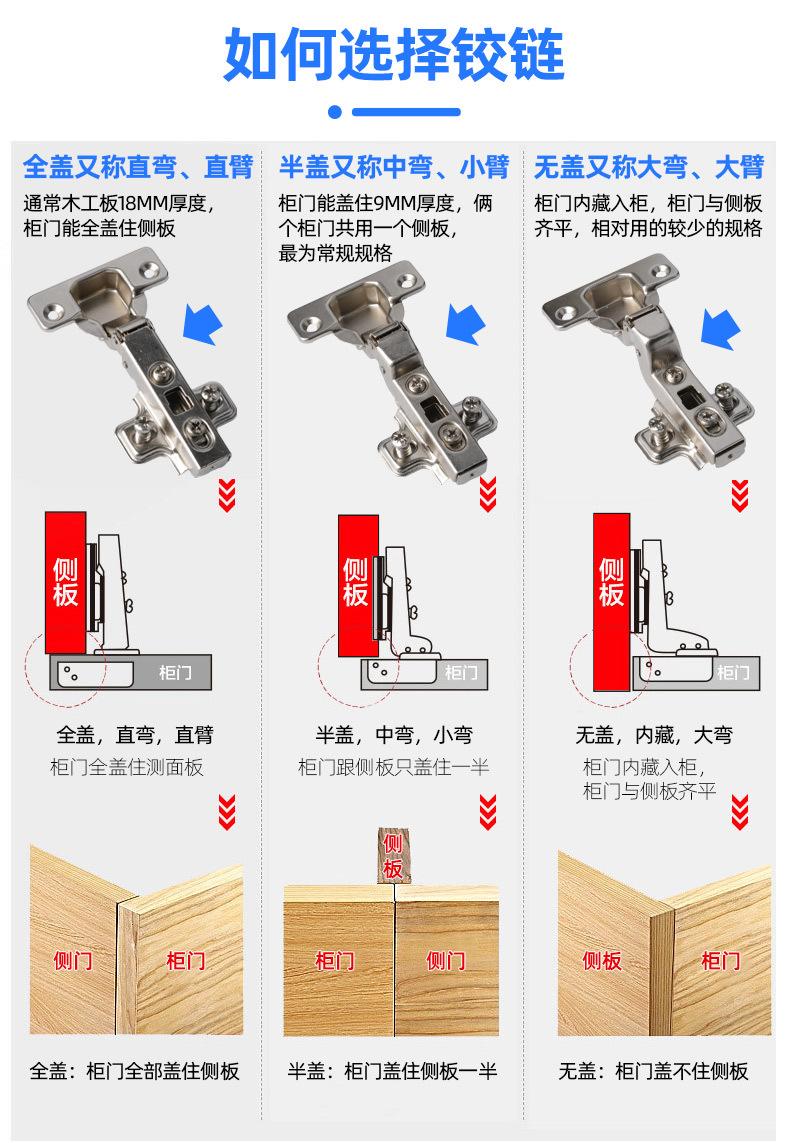 如何选择铰链

全盖又称直弯、直臂

通常木工板18MM厚度，柜门能全盖住侧板

侧板

柜门

全盖，直弯，直臂

柜门全盖住测面板

侧门

柜门

全盖：柜门全部盖住侧板

半盖又称中弯、小臂

柜门能盖住9MM厚度，俩个柜门共用一个侧板，最为常规规格

侧板

柜门

半盖，中弯，小弯

柜门跟侧板只盖住一半

侧板

柜门

侧门

半盖：柜门盖住侧板一半

无盖又称大弯、大臂

柜门内藏入柜，柜门与侧板齐平，相对用的较少的规格

侧板

柜门

无盖，内藏，大弯

柜门内藏入柜，柜门与侧板齐平

侧板

柜门

无盖：柜门盖不住侧板