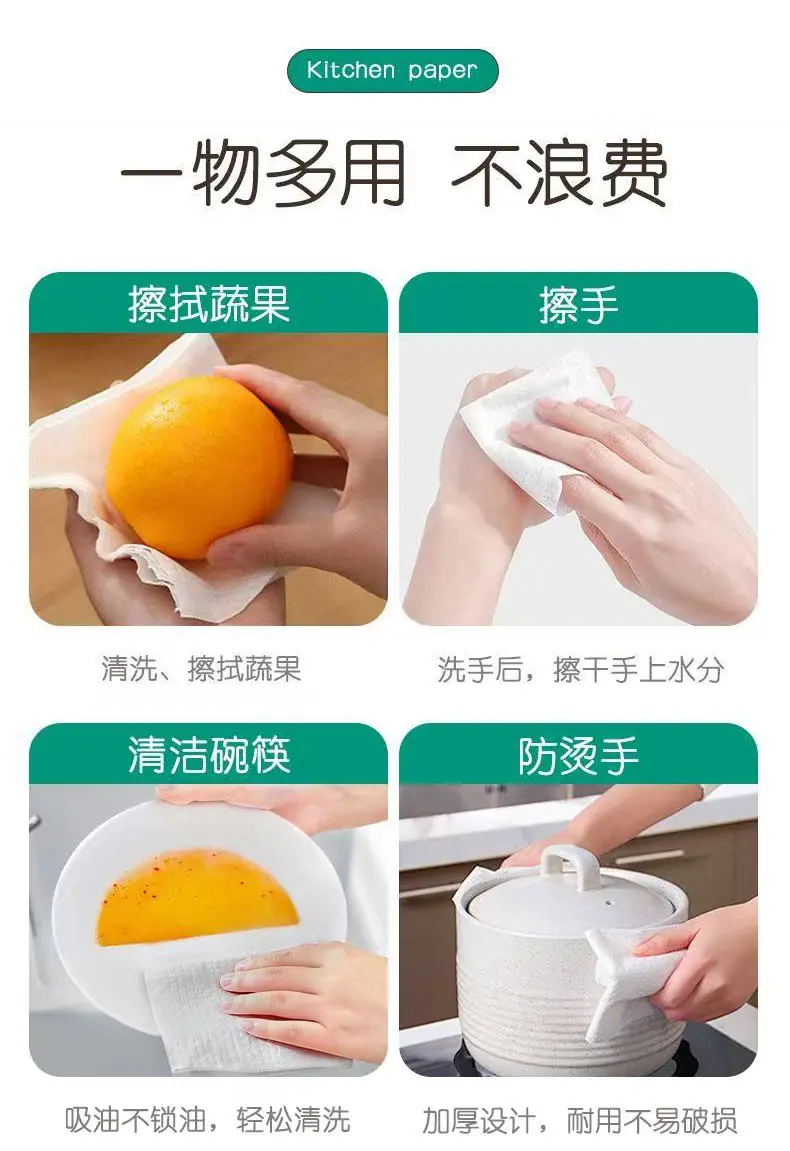 Kitchen paper

一物多用 不浪费

擦拭蔬果

清洗、擦拭蔬果

擦手

洗手后，擦干手上水分

清洁碗筷

吸油不锁油，轻松清洗

防烫手

加厚设计，耐用不易破损