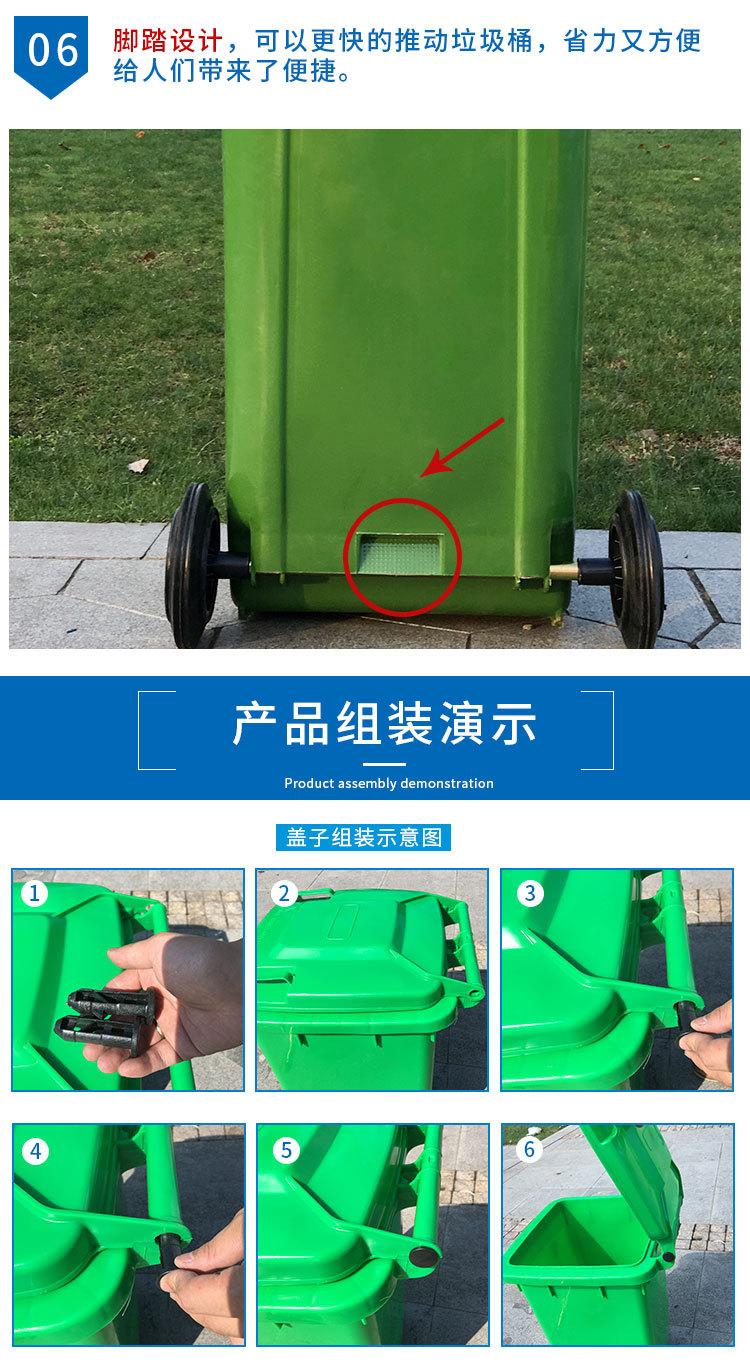 06

脚踏设计，可以更快的推动垃圾桶，省力又方便给人们带来了便捷。

产品组装演示

Product assembly demonstration

盖子组装示意图

1

2

3

4

5

6