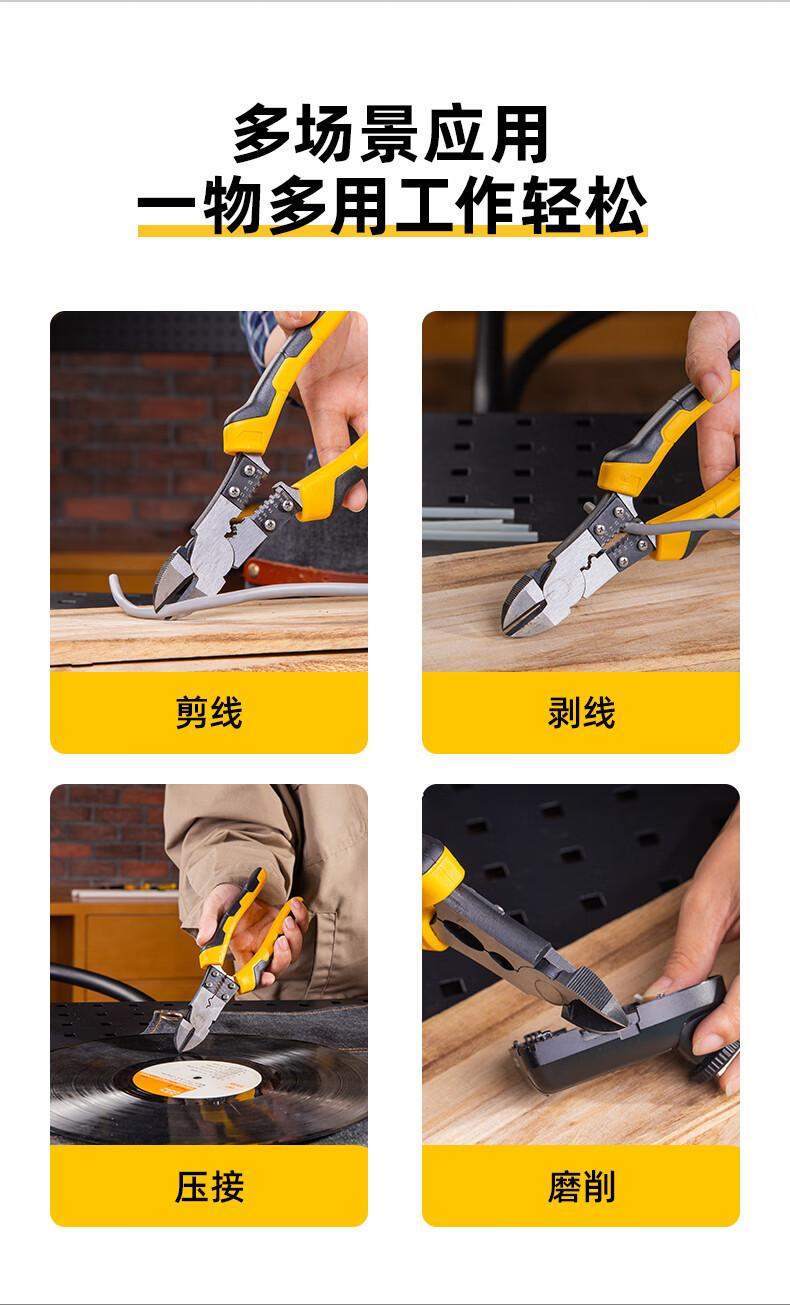 多场景应用
一物多用工作轻松

剪线

剥线

压接

磨削