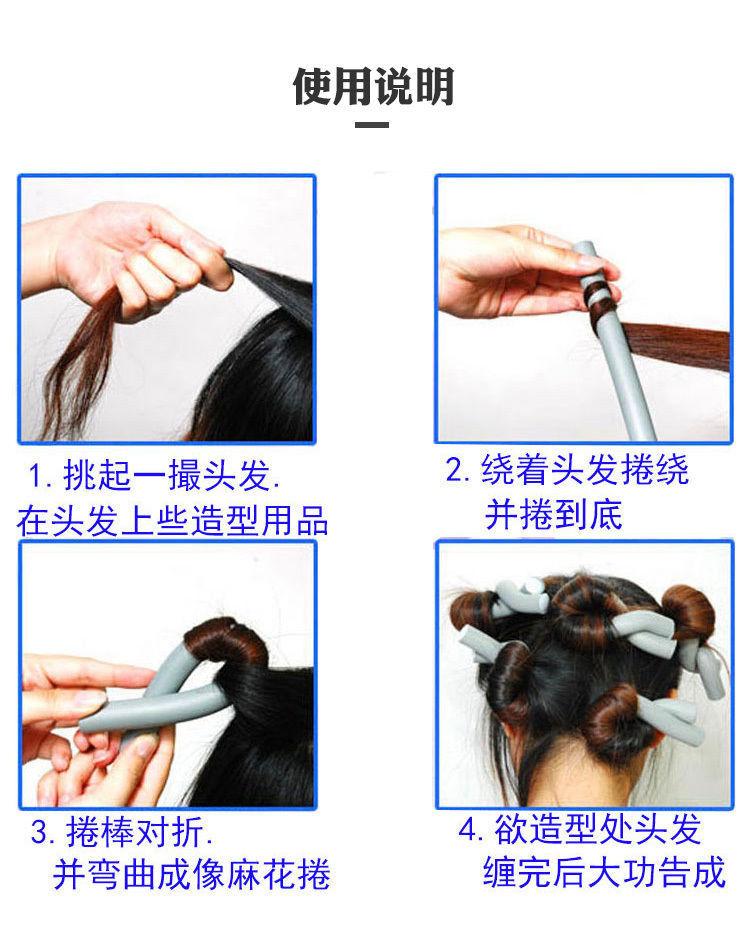 使用说明

1. 挑起一撮头发.
在头发上些造型用品

2. 绕着头发捲绕
并捲到底

3. 捲棒对折.
并弯曲成像麻花捲

4. 欲造型处头发
缠完后大功告成