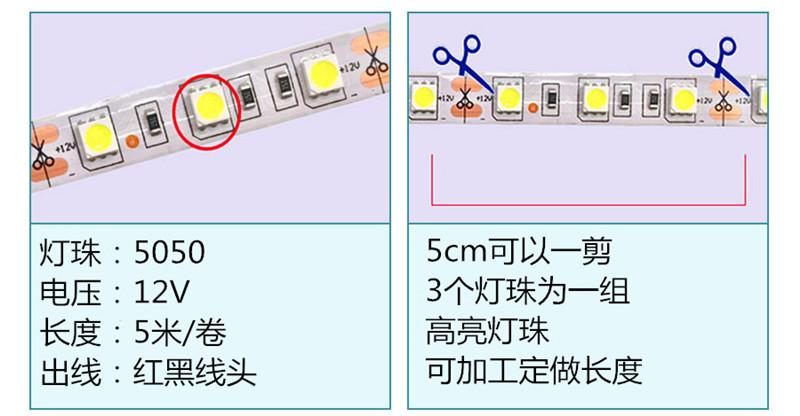 +12V

+12V

+12V

+12V

+12V

灯珠：5050
电压：12V
长度：5米/卷
出线：红黑线头

5cm可以一剪
3个灯珠为一组
高亮灯珠
可加工定做长度