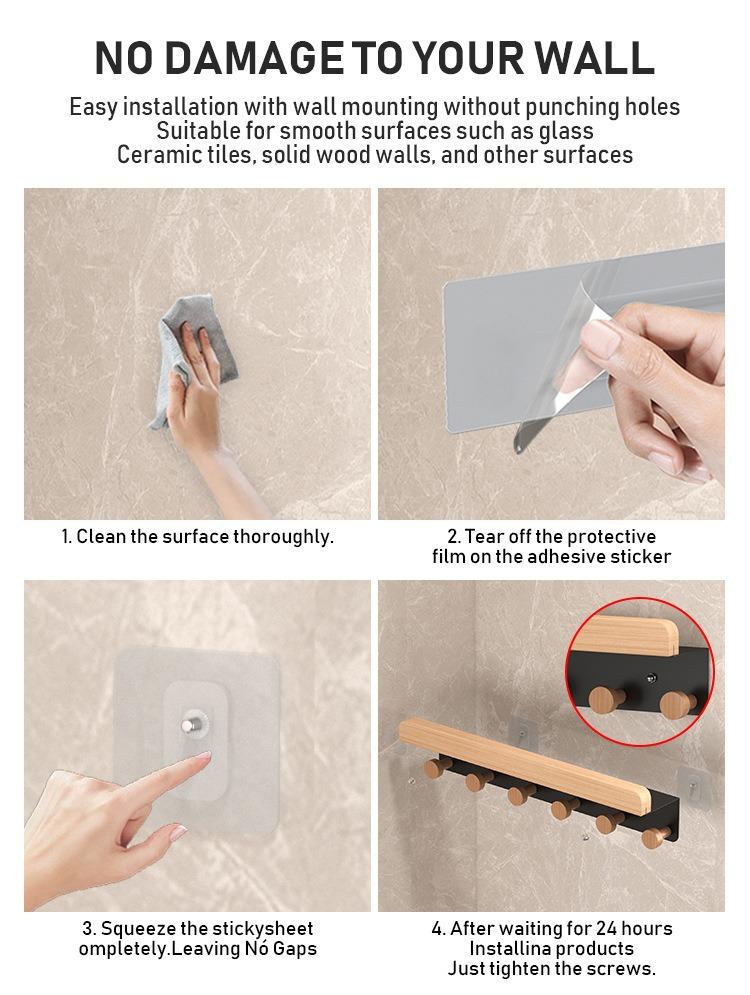 NO DAMAGE TO YOUR WALL

Easy installation with wall mounting without punching holes
Suitable for smooth surfaces such as glass
Ceramic tiles, solid wood walls, and other surfaces

1. Clean the surface thoroughly.

2. Tear off the protective film on the adhesive sticker

3. Squeeze the stickysheet ompletely.Leaving Nó Gaps

4. After waiting for 24 hours Installina products Just tighten the screws.