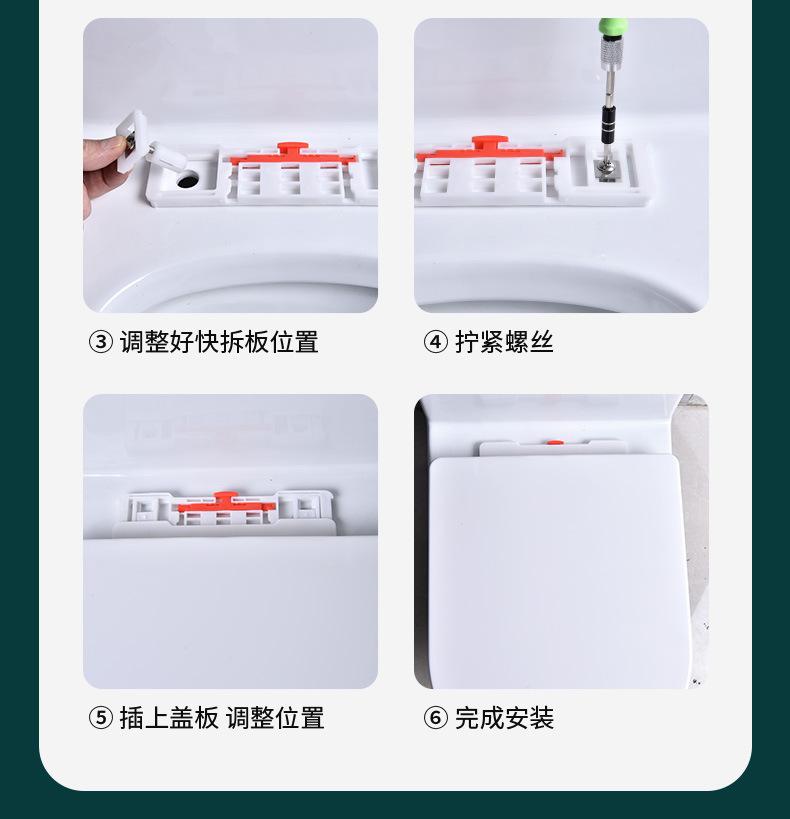 ③ 调整好快拆板位置

④ 拧紧螺丝

⑤ 插上盖板 调整位置

⑥ 完成安装