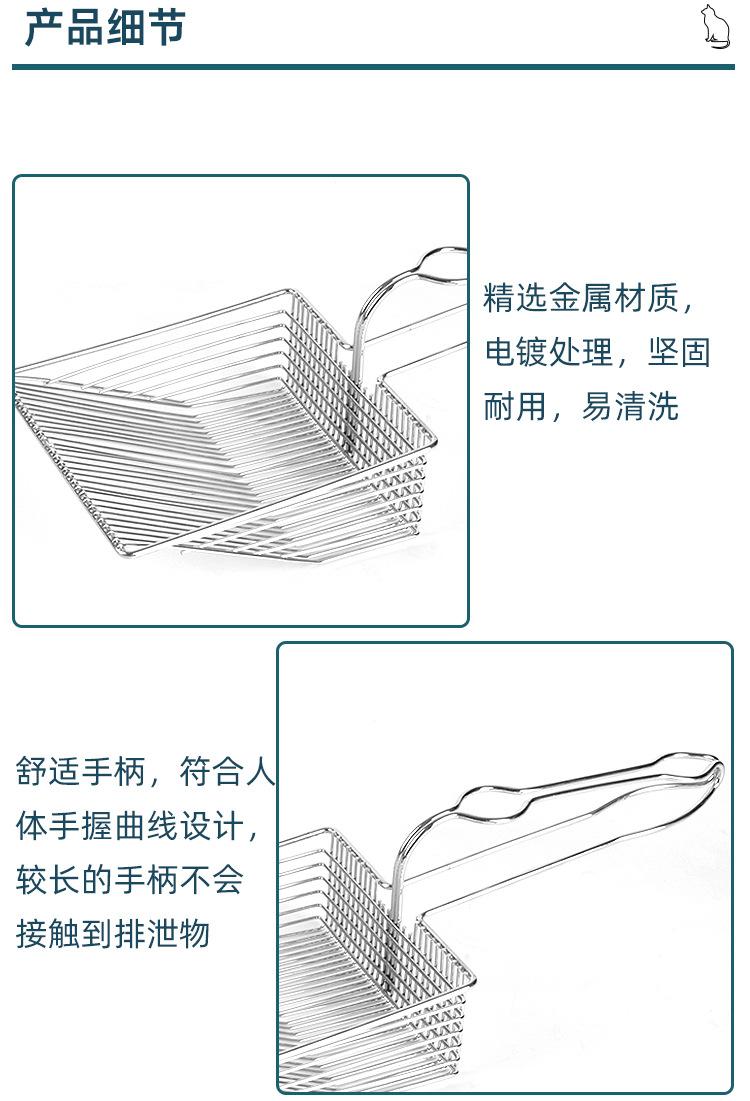 产品细节

精选金属材质，电镀处理，坚固耐用，易清洗

舒适手柄，符合人体手握曲线设计，较长的手柄不会接触到排泄物