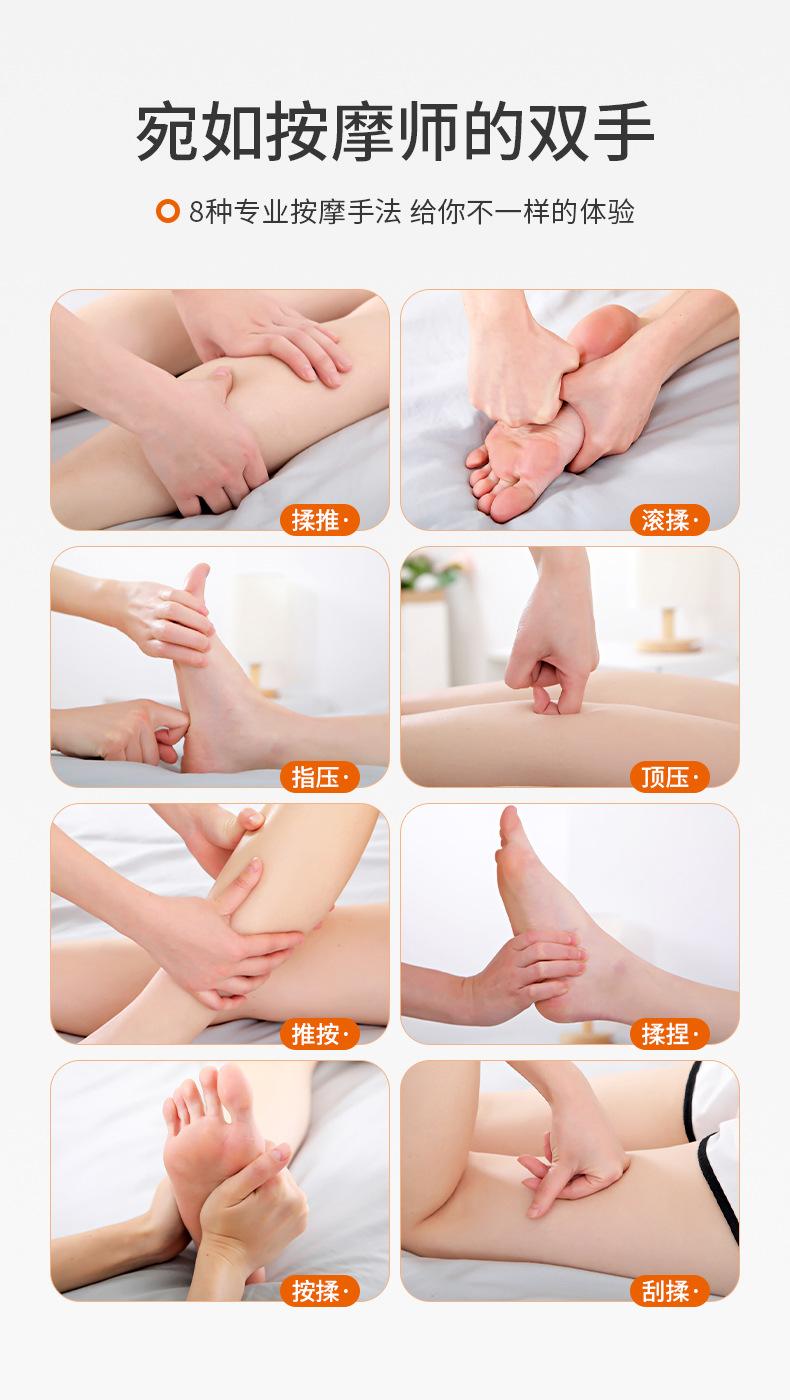 宛如按摩师的双手

8种专业按摩手法 给你不一样的体验

揉推·

滚揉·

指压·

顶压·

推按·

揉捏·

按揉·

刮揉·