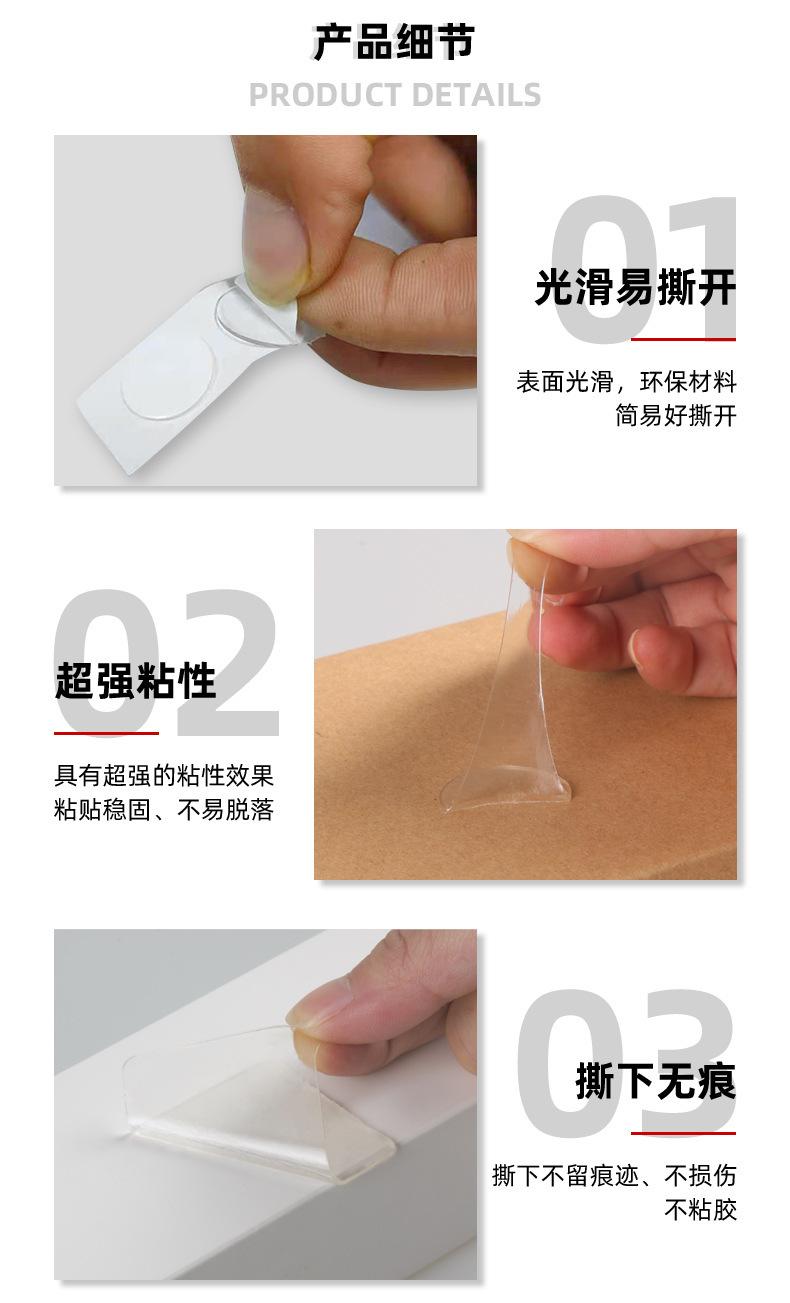 产品细节
PRODUCT DETAILS

01
光滑易撕开
表面光滑，环保材料
简易好撕开

02
超强粘性
具有超强的粘性效果
粘贴稳固、不易脱落

03
撕下无痕
撕下不留痕迹、不损伤
不粘胶