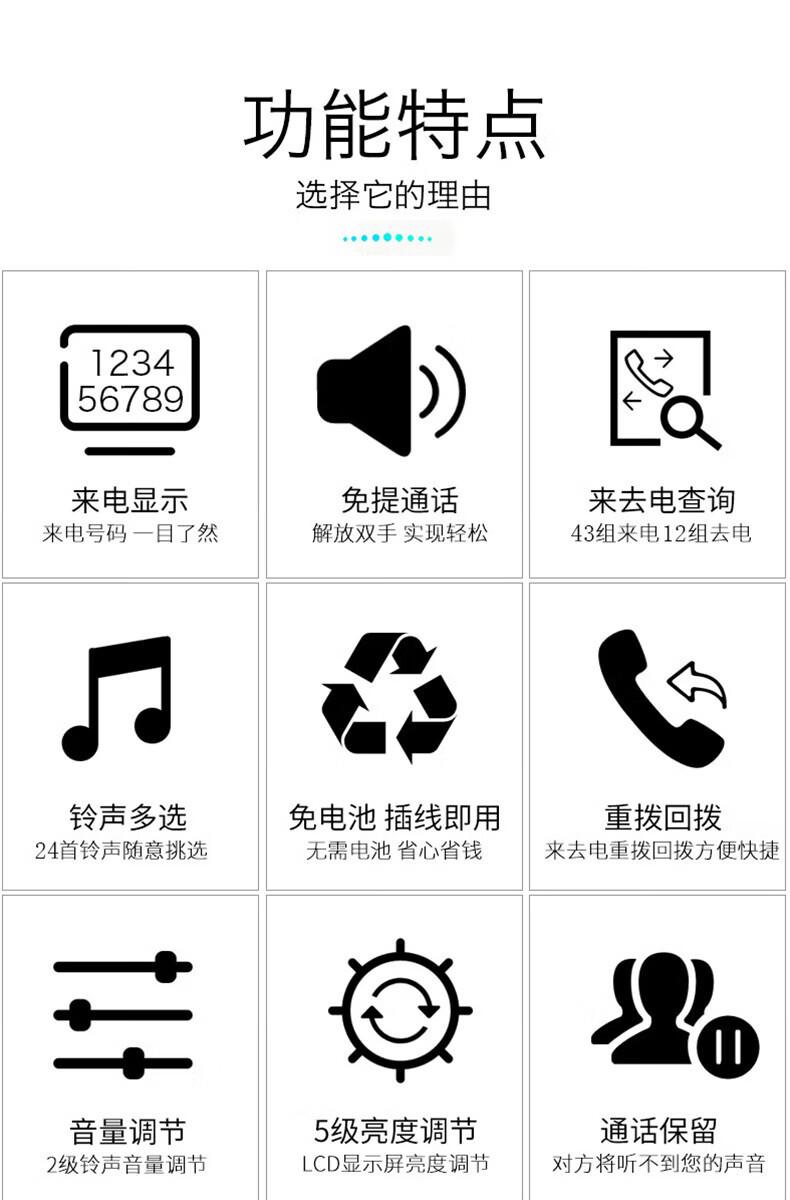 功能特点
选择它的理由

1234
56789

来电显示
来电号码 一目了然

免提通话
解放双手 实现轻松

来去电查询
43组来电12组去电

铃声多选
24首铃声随意挑选

免电池 插线即用
无需电池 省心省钱

重拨回拨
来去电重拨回拨方便快捷

音量调节
2级铃声音量调节

5级亮度调节
LCD显示屏亮度调节

通话保留
对方将听不到您的声音