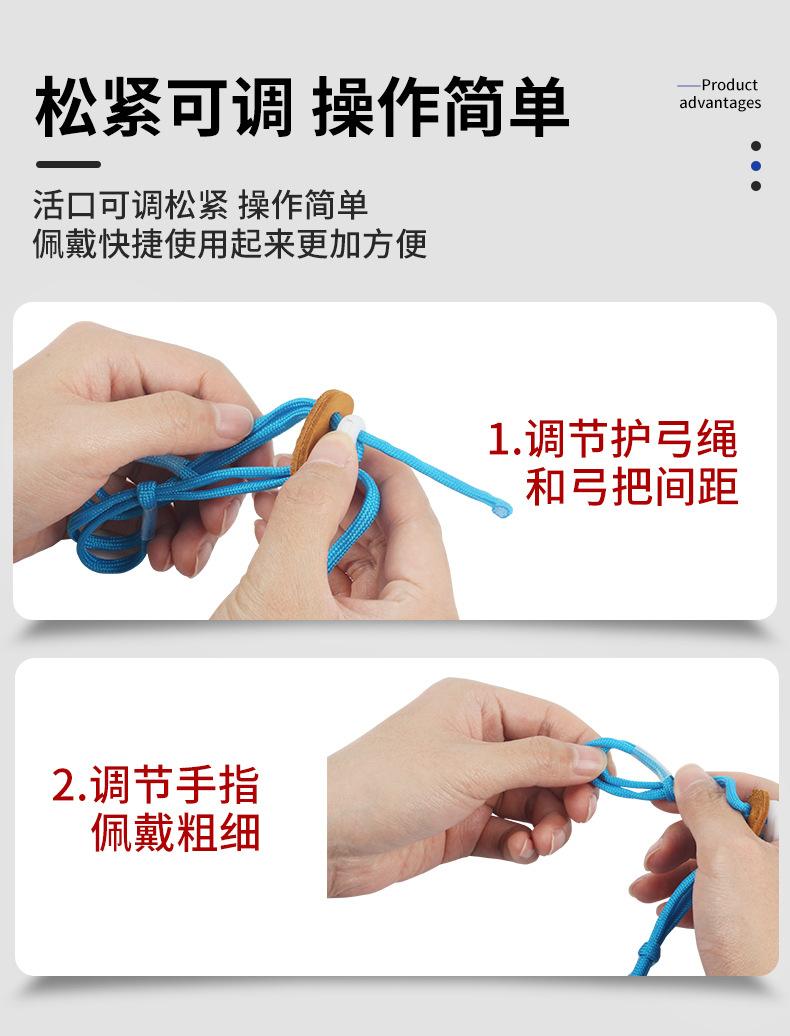 松紧可调 操作简单

Product advantages

活口可调松紧 操作简单
佩戴快捷使用起来更加方便

1.调节护弓绳和弓把间距

2.调节手指佩戴粗细