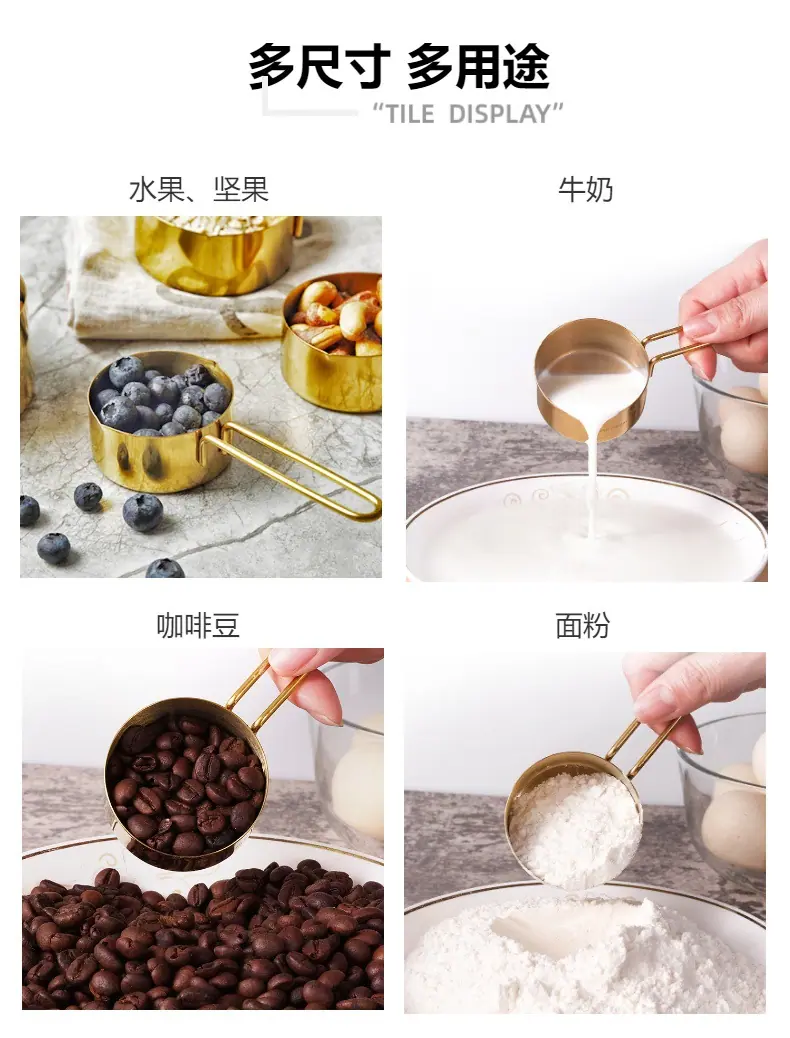 多尺寸 多用途

"TILE DISPLAY"

水果、坚果

牛奶

咖啡豆

面粉