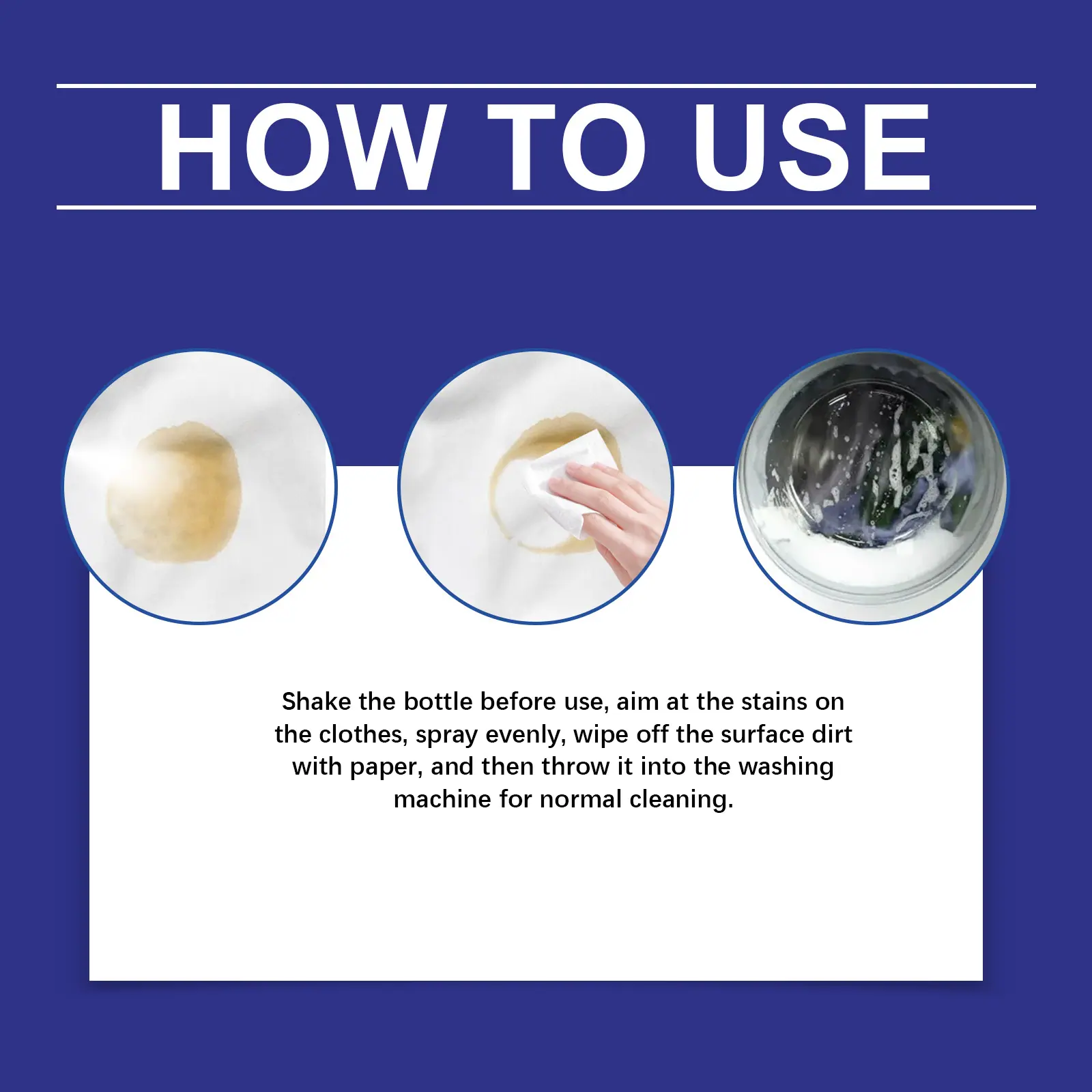 HOW TO USE

Shake the bottle before use, aim at the stains on the clothes, spray evenly, wipe off the surface dirt with paper, and then throw it into the washing machine for normal cleaning.