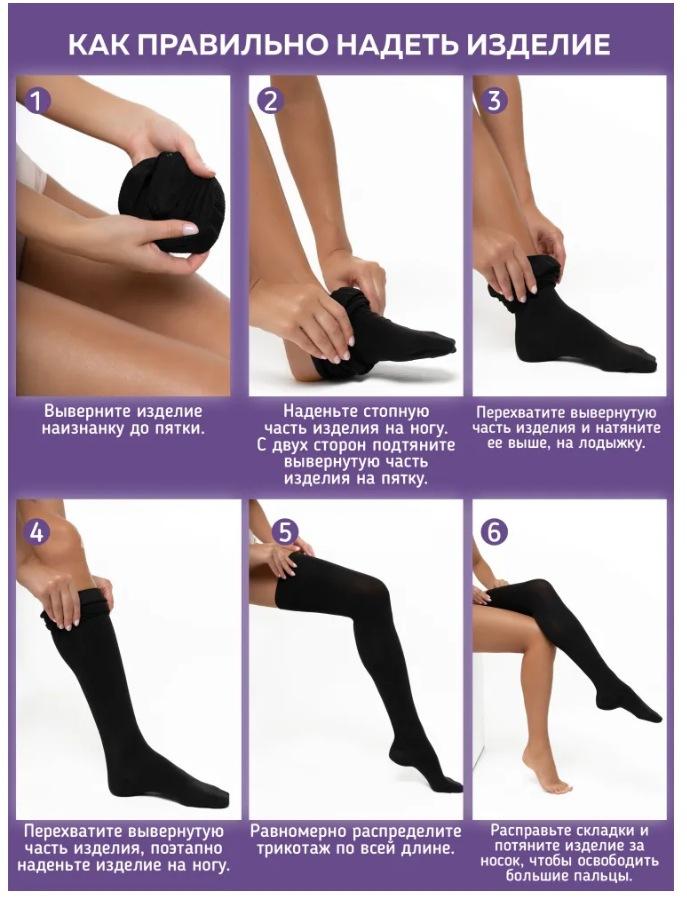 КАК ПРАВИЛЬНО НАДЕТЬ ИЗДЕЛИЕ

1

Выверните изделие наизнанку до пятки.

2

Наденьте стопную часть изделия на ногу. С двух сторон подтяните вывернутую часть изделия на пятку.

3

Перехватите вывернутую часть изделия и натяните ее выше, на лодыжку.

4

Перехватите вывернутую часть изделия, поэтапно наденьте изделие на ногу.

5

Равномерно распределите трикотаж по всей длине.

6

Расправьте складки и потяните изделие за носок, чтобы освободить большие пальцы.